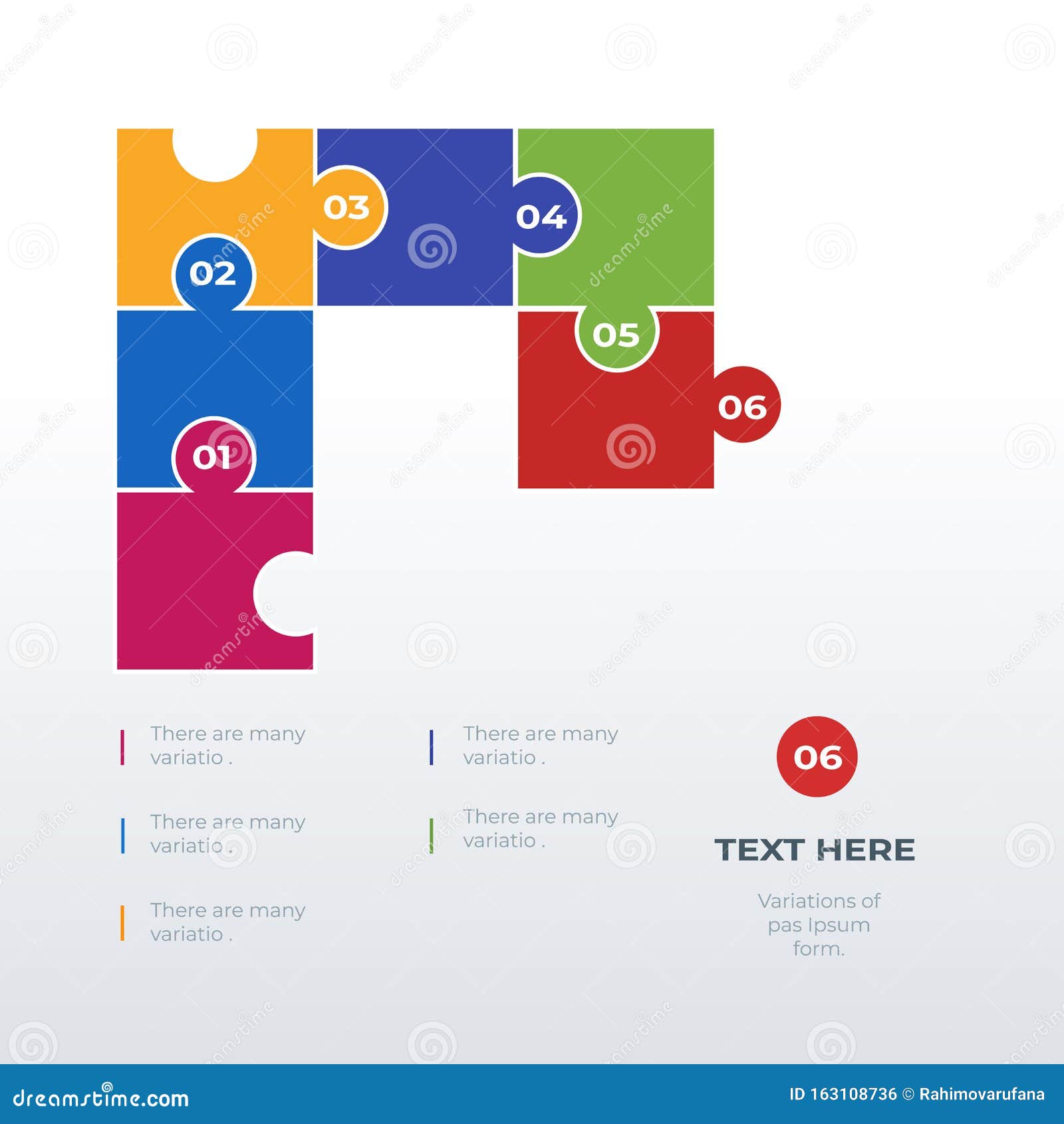 03
04
02
05
06
01

There are many variatio .

There are many variatio .

There are many variatio .

There are many variatio .

There are many variatio .

06

TEXT HERE

Variations of pas Ipsum form.

dreamstime.com

ID 163108736 © Rahimovarufana