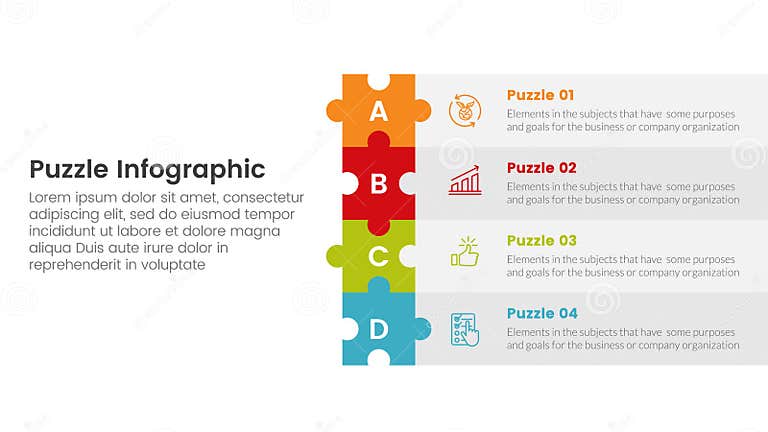 Puzzle Infographic

Lorem ipsum dolor sit amet, consectetur adipiscing elit, sed do eiusmod tempor incididunt ut labore et dolore magna aliqua Duis aute irure dolor in reprehenderit in voluptate

A

Puzzle 01

Elements in the subjects that have some purposes and goals for the business or company organization

B

Puzzle 02

Elements in the subjects that have some purposes and goals for the business or company organization

C

Puzzle 03

Elements in the subjects that have some purposes and goals for the business or company organization

D

Puzzle 04

Elements in the subjects that have some purposes and goals for the business or company organization