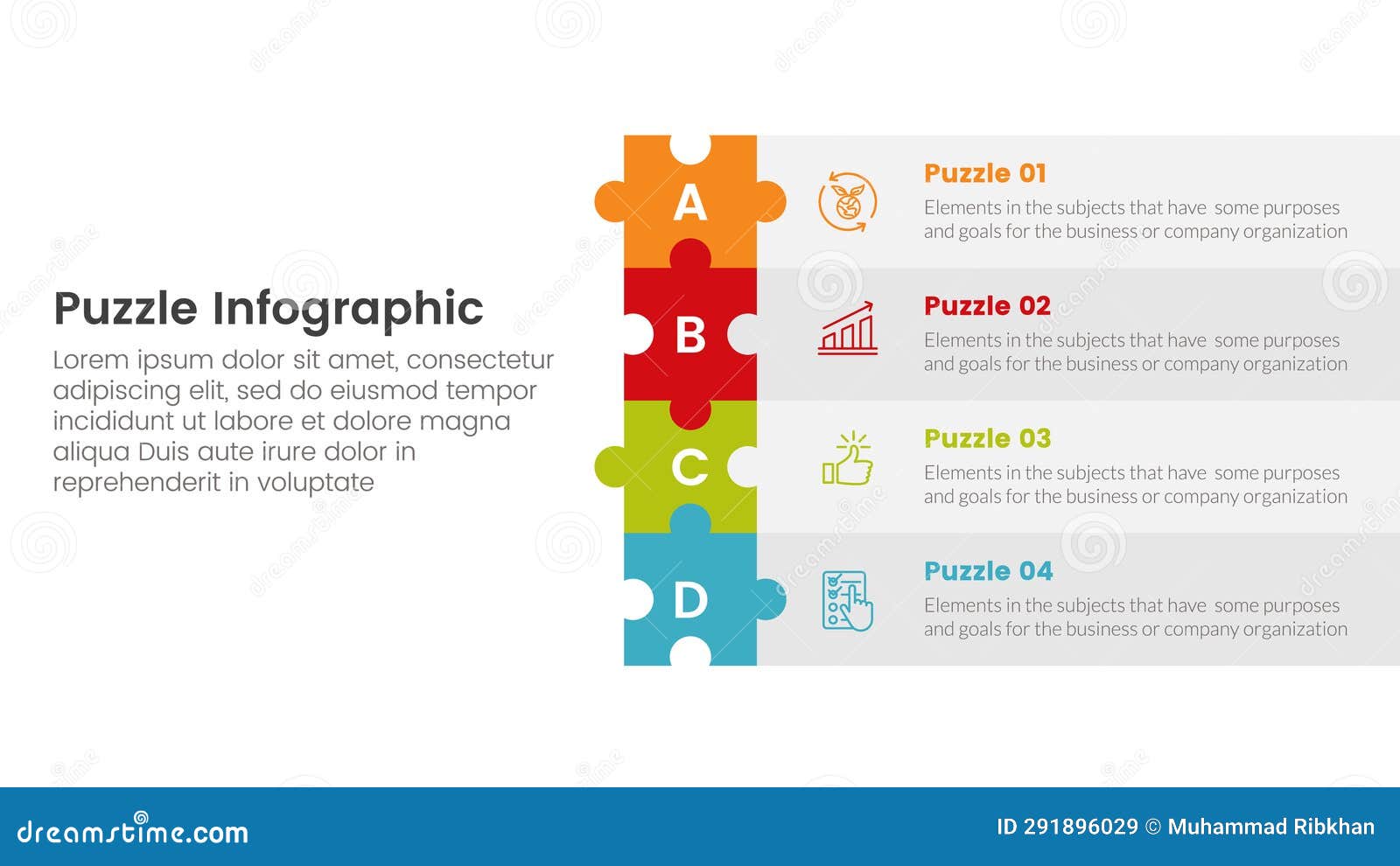 Puzzle Infographic

Lorem ipsum dolor sit amet, consectetur adipiscing elit, sed do eiusmod tempor incididunt ut labore et dolore magna aliqua Duis aute irure dolor in reprehenderit in voluptate

A

Puzzle 01

Elements in the subjects that have some purposes and goals for the business or company organization

B

Puzzle 02

Elements in the subjects that have some purposes and goals for the business or company organization

C

Puzzle 03

Elements in the subjects that have some purposes and goals for the business or company organization

D

Puzzle 04

Elements in the subjects that have some purposes and goals for the business or company organization

dreamstime.com

ID 291896029 © Muhammad Ribkhan