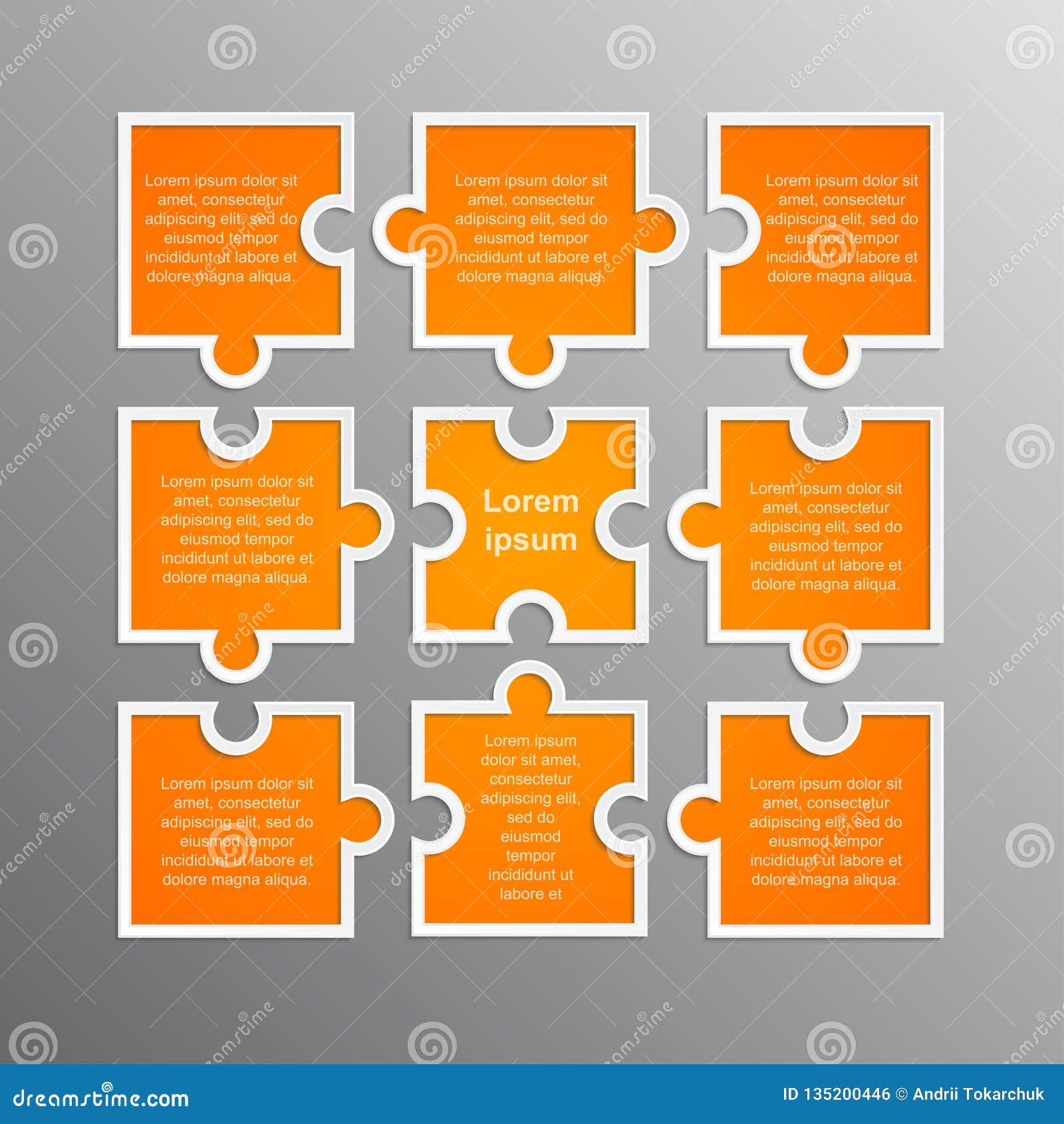 Lorem ipsum dolor sit amet, consectetur adipiscing elit, sed do eiusmod tempor incididunt ut labore et dolore magna aliqua.

Lorem ipsum dolor sit amet, consectetur adipiscing elit, sed do eiusmod tempor incididunt ut labore et dolore magna aliqua.

Lorem ipsum dolor sit amet, consectetur adipiscing elit, sed do eiusmod tempor incididunt ut labore et dolore magna aliqua.

Lorem ipsum dolor sit amet, consectetur adipiscing elit, sed do eiusmod tempor incididunt ut labore et dolore magna aliqua.

Lorem ipsum

Lorem ipsum dolor sit amet, consectetur adipiscing elit, sed do eiusmod tempor incididunt ut labore et dolore magna aliqua.

Lorem ipsum dolor sit amet, consectetur adipiscing elit, sed do eiusmod tempor incididunt ut labore et dolore magna aliqua.

Lorem ipsum dolor sit amet, consectetur adipiscing elit, sed do eiusmod tempor incididunt ut labore et

Lorem ipsum dolor sit amet, consectetur adipiscing elit, sed do eiusmod tempor incididunt ut labore et dolore magna aliqua.

dreamstime.com

ID 135200446 © Andrii Tokarchuk