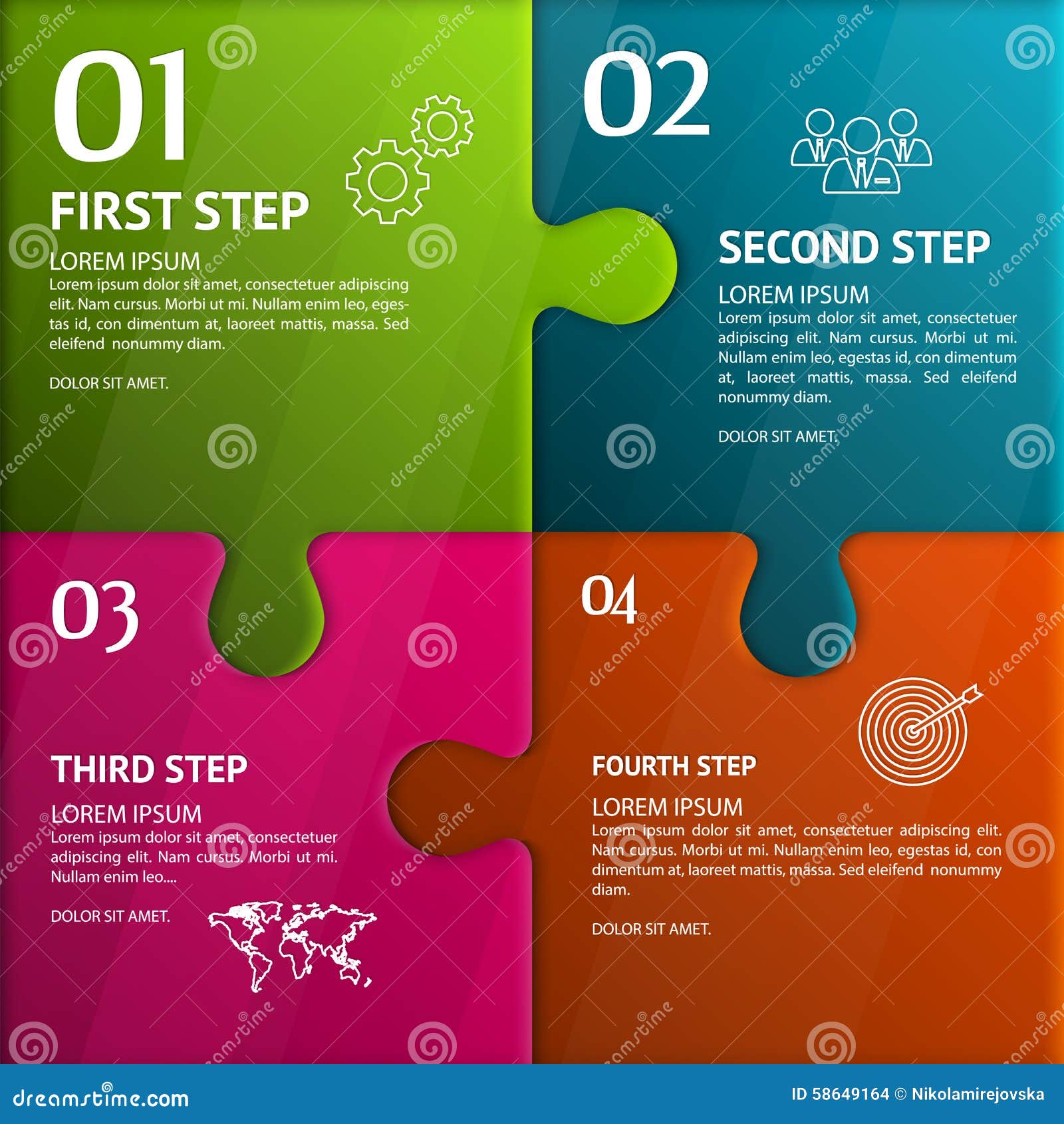 01

FIRST STEP

LOREM IPSUM
Lorem ipsum dolor sit amet, consectetuer adipiscing elit. Nam cursus. Morbi ut mi. Nullam enim leo, egestas id, con dimentum at, laoreet mattis, massa. Sed eleifend nonummy diam.

DOLOR SIT AMET.

02

SECOND STEP

LOREM IPSUM
Lorem ipsum dolor sit amet, consectetuer adipiscing elit. Nam cursus. Morbi ut mi. Nullam enim leo, egestas id, con dimentum at, laoreet mattis, massa. Sed eleifend nonummy diam.

DOLOR SIT AMET.

03

THIRD STEP

LOREM IPSUM
Lorem ipsum dolor sit amet, consectetuer adipiscing elit. Nam cursus. Morbi ut mi. Nullam enim leo....

DOLOR SIT AMET.

04

FOURTH STEP

LOREM IPSUM
Lorem ipsum dolor sit amet, consectetuer adipiscing elit. Nam cursus. Morbi ut mi. Nullam enim leo, egestas id, con dimentum at, laoreet mattis, massa. Sed eleifend nonummy diam.

DOLOR SIT AMET.

dreamstime.com

ID 58649164 © Nikolamirejovska