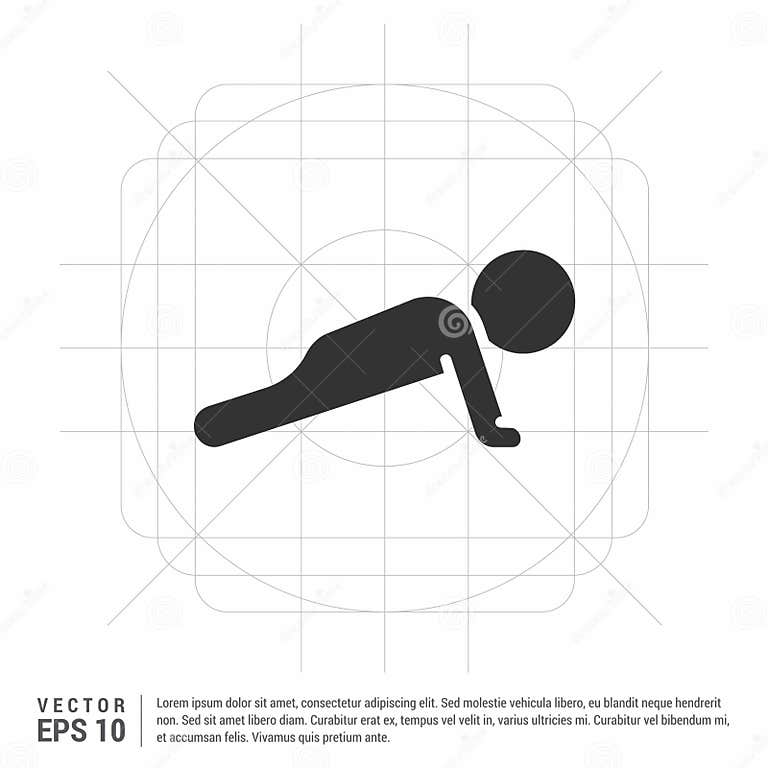 VECTOR
EPS 10

Lorem ipsum dolor sit amet, consectetur adipiscing elit. Sed molestie vehicula libero, eu blandit neque hendrerit non. Sed sit amet libero diam. Curabitur erat ex, tempus vel velit in, varius ultricies mi. Curabitur vel bibendum mi, et accumsan felis. Vivamus quis pretium ante.