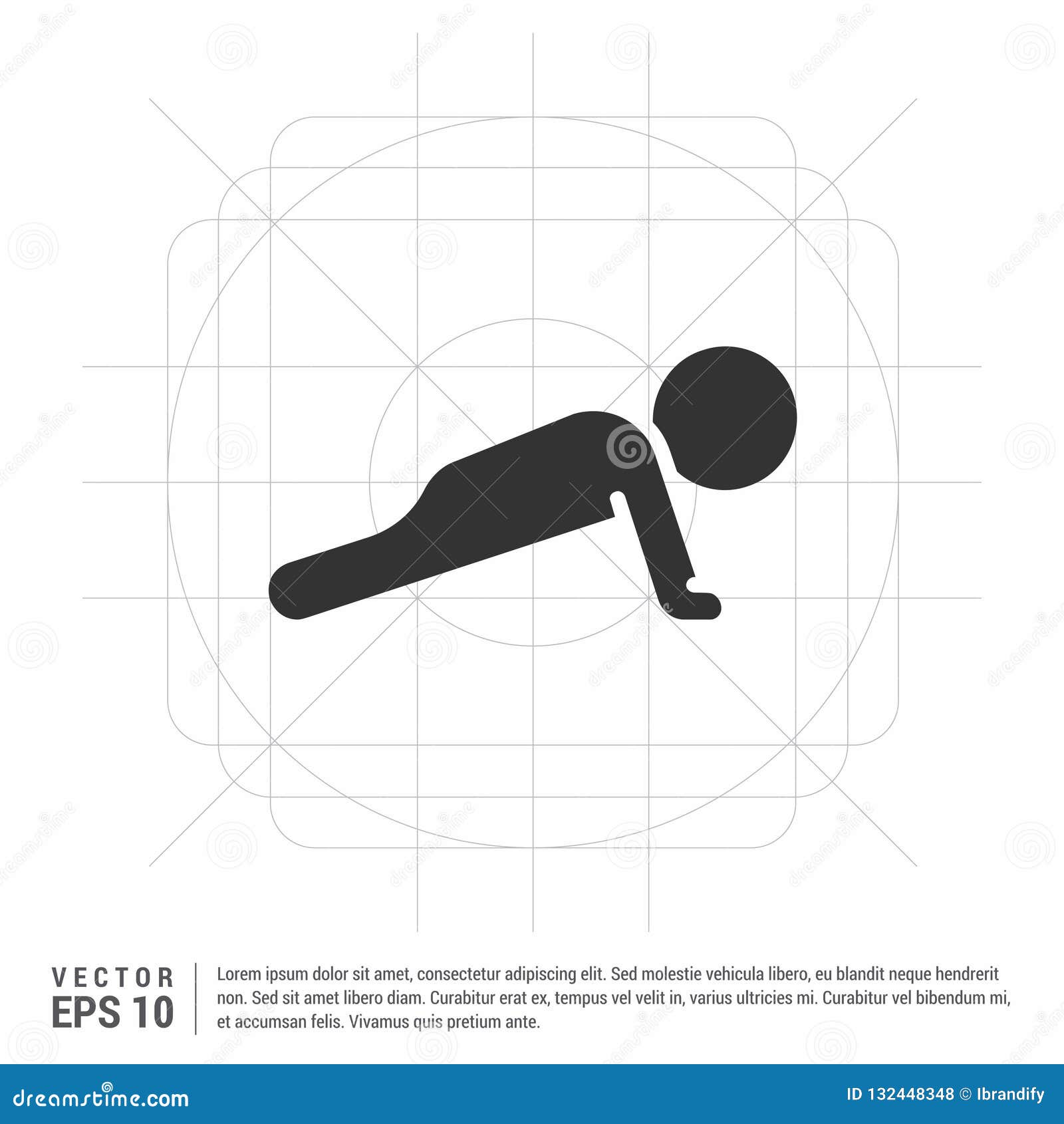 VECTOR
EPS 10

Lorem ipsum dolor sit amet, consectetur adipiscing elit. Sed molestie vehicula libero, eu blandit neque hendrerit non. Sed sit amet libero diam. Curabitur erat ex, tempus vel velit in, varius ultricies mi. Curabitur vel bibendum mi, et accumsan felis. Vivamus quis pretium ante.

dreamstime.com

ID 132448348 © Ibrandify