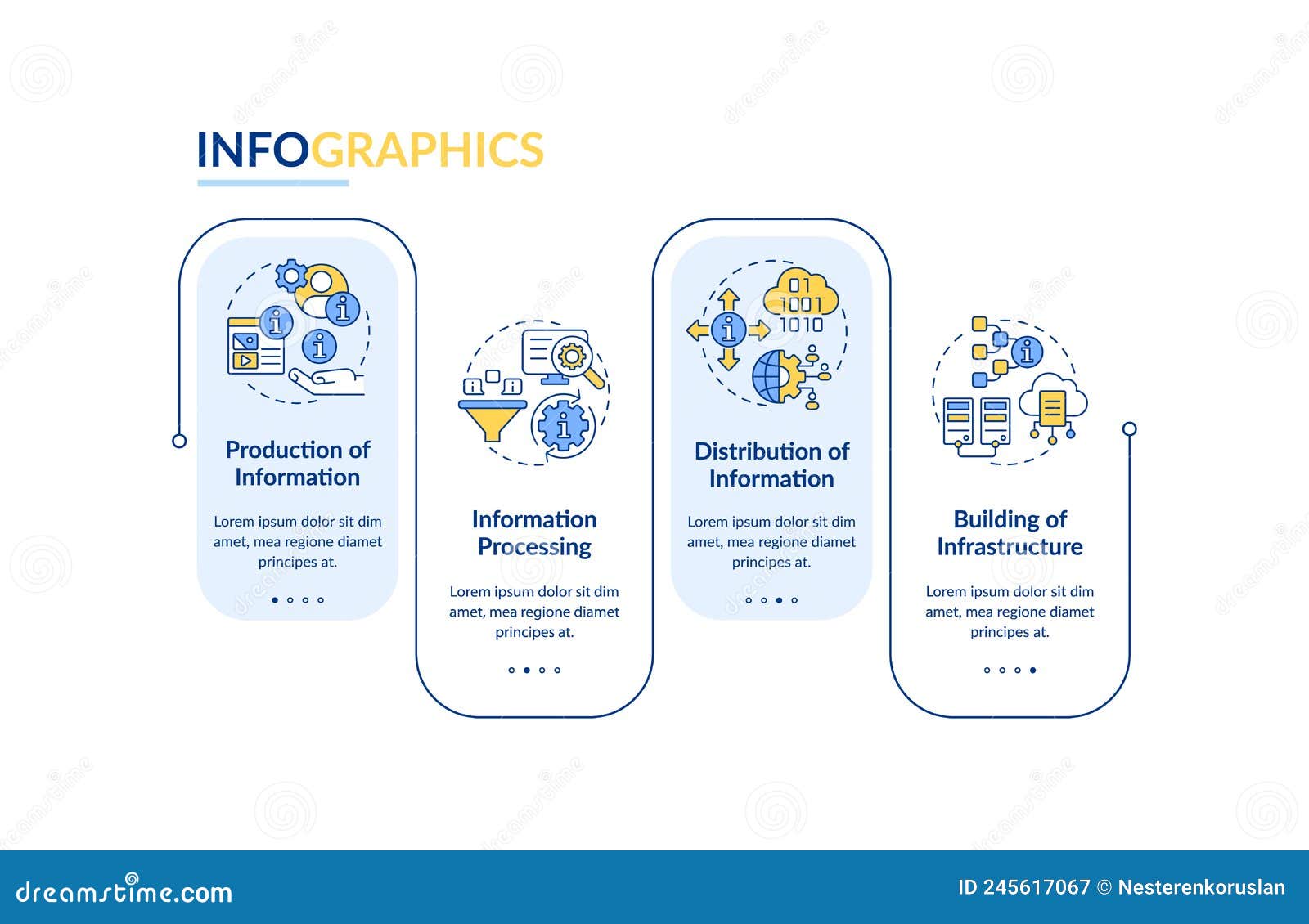 INFOGRAPHICS

Production of Information

Lorem ipsum dolor sit dim amet, mea regione diamet principes at.

Information Processing

Lorem ipsum dolor sit dim amet, mea regione diamet principes at.

01
1001
1010

Distribution of Information

Lorem ipsum dolor sit dim amet, mea regione diamet principes at.

Building of Infrastructure

Lorem ipsum dolor sit dim amet, mea regione diamet principes at.

dreamstime.com

ID 245617067 © Nesterenkoruslan