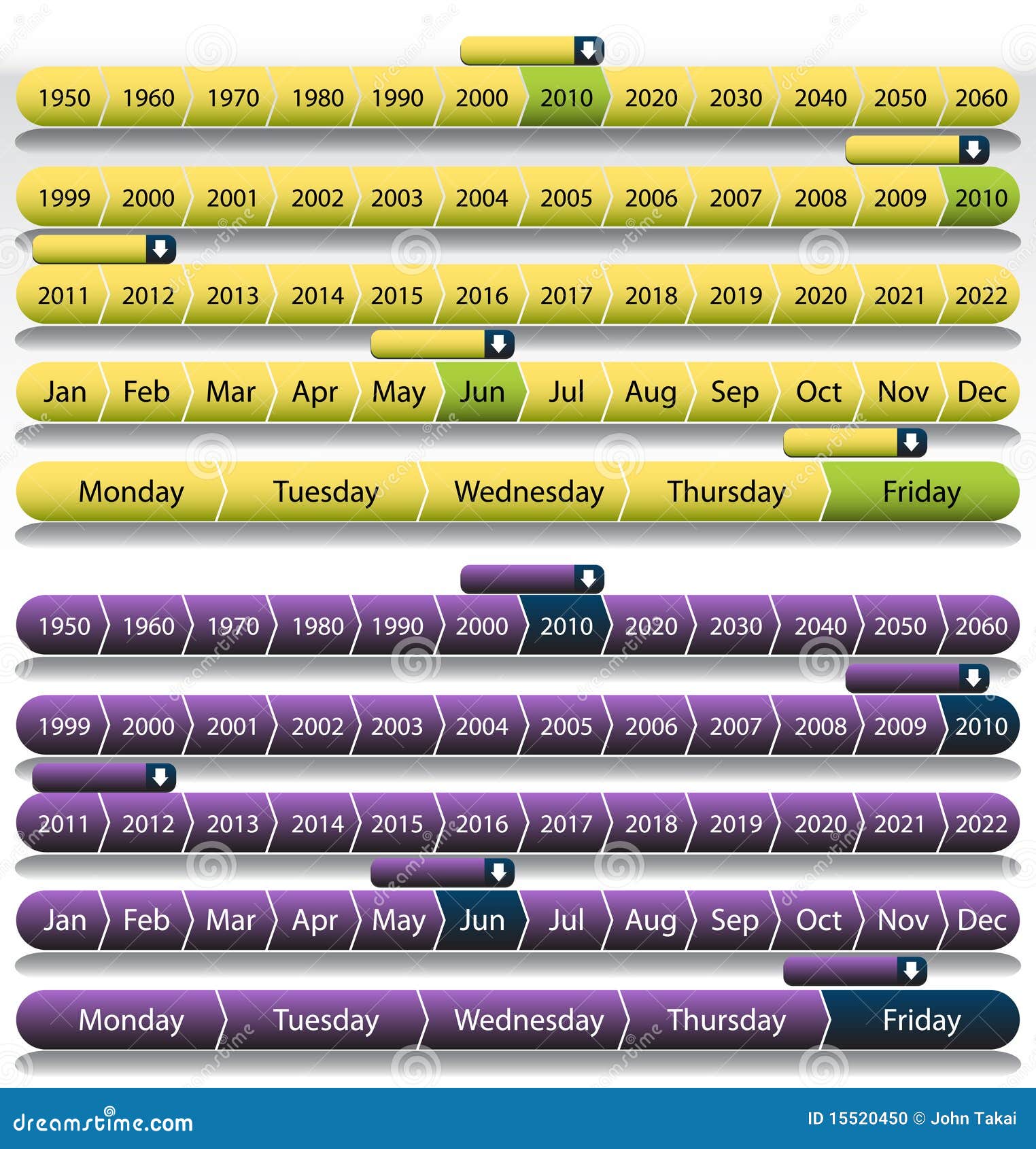 1950 1960 1970 1980 1990 2000 2010 2020 2030 2040 2050 2060

1999 2000 2001 2002 2003 2004 2005 2006 2007 2008 2009 2010

2011 2012 2013 2014 2015 2016 2017 2018 2019 2020 2021 2022

Jan Feb Mar Apr May Jun Jul Aug Sep Oct Nov Dec

Monday Tuesday Wednesday Thursday Friday

1950 1960 1970 1980 1990 2000 2010 2020 2030 2040 2050 2060

1999 2000 2001 2002 2003 2004 2005 2006 2007 2008 2009 2010

2011 2012 2013 2014 2015 2016 2017 2018 2019 2020 2021 2022

Jan Feb Mar Apr May Jun Jul Aug Sep Oct Nov Dec

Monday Tuesday Wednesday Thursday Friday

dreamstime.com

ID 15520450 © John Takai