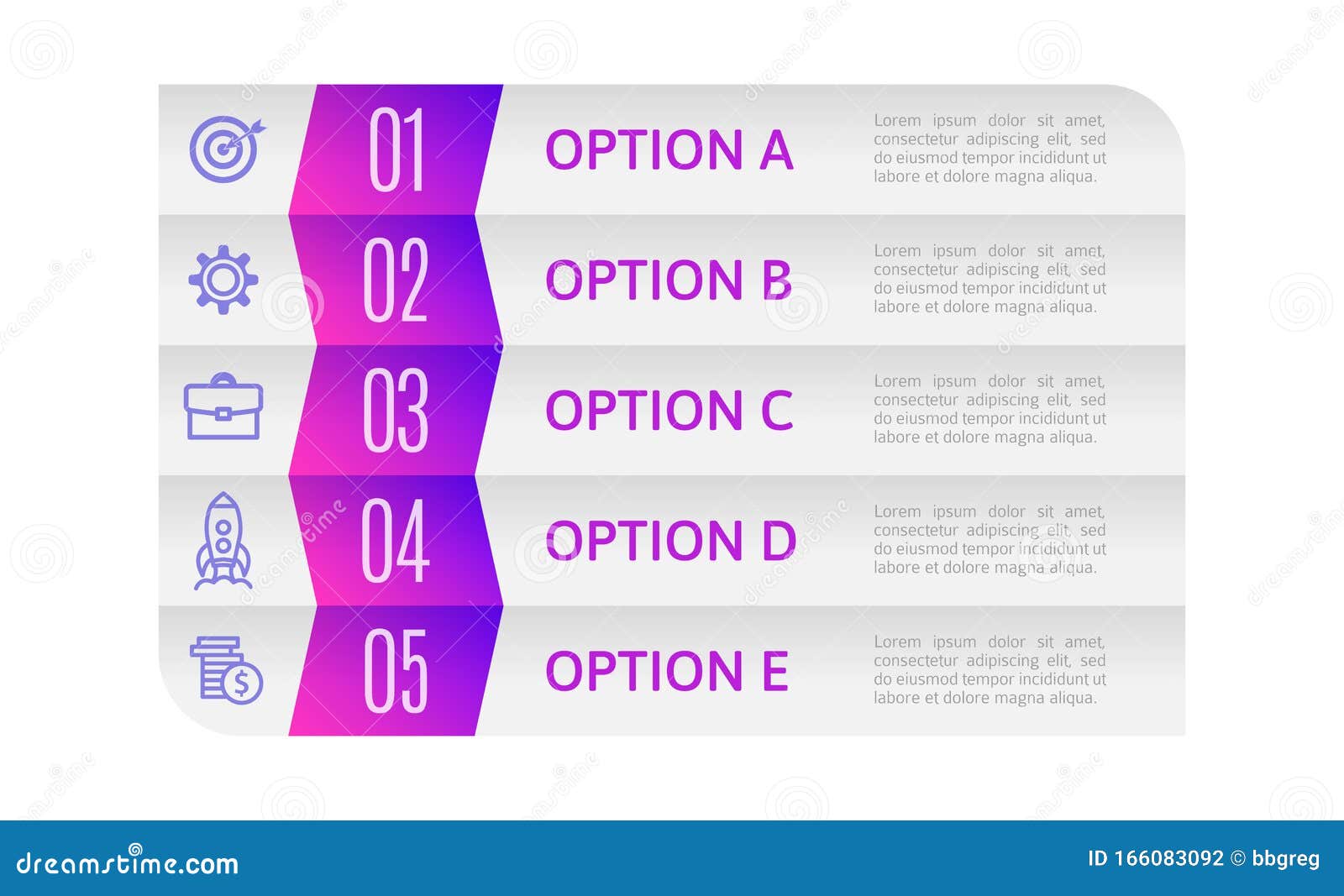 01 OPTION A Lorem ipsum dolor sit amet, consectetur adipiscing elit, sed do eiusmod tempor incididunt ut labore et dolore magna aliqua.

02 OPTION B Lorem ipsum dolor sit amet, consectetur adipiscing elit, sed do eiusmod tempor incididunt ut labore et dolore magna aliqua.

03 OPTION C Lorem ipsum dolor sit amet, consectetur adipiscing elit, sed do eiusmod tempor incididunt ut labore et dolore magna aliqua.

04 OPTION D Lorem ipsum dolor sit amet, consectetur adipiscing elit, sed do eiusmod tempor incididunt ut labore et dolore magna aliqua.

05 OPTION E Lorem ipsum dolor sit amet, consectetur adipiscing elit, sed do eiusmod tempor incididunt ut labore et dolore magna aliqua.

dreamstime.com

ID 166083092 © bbgreg