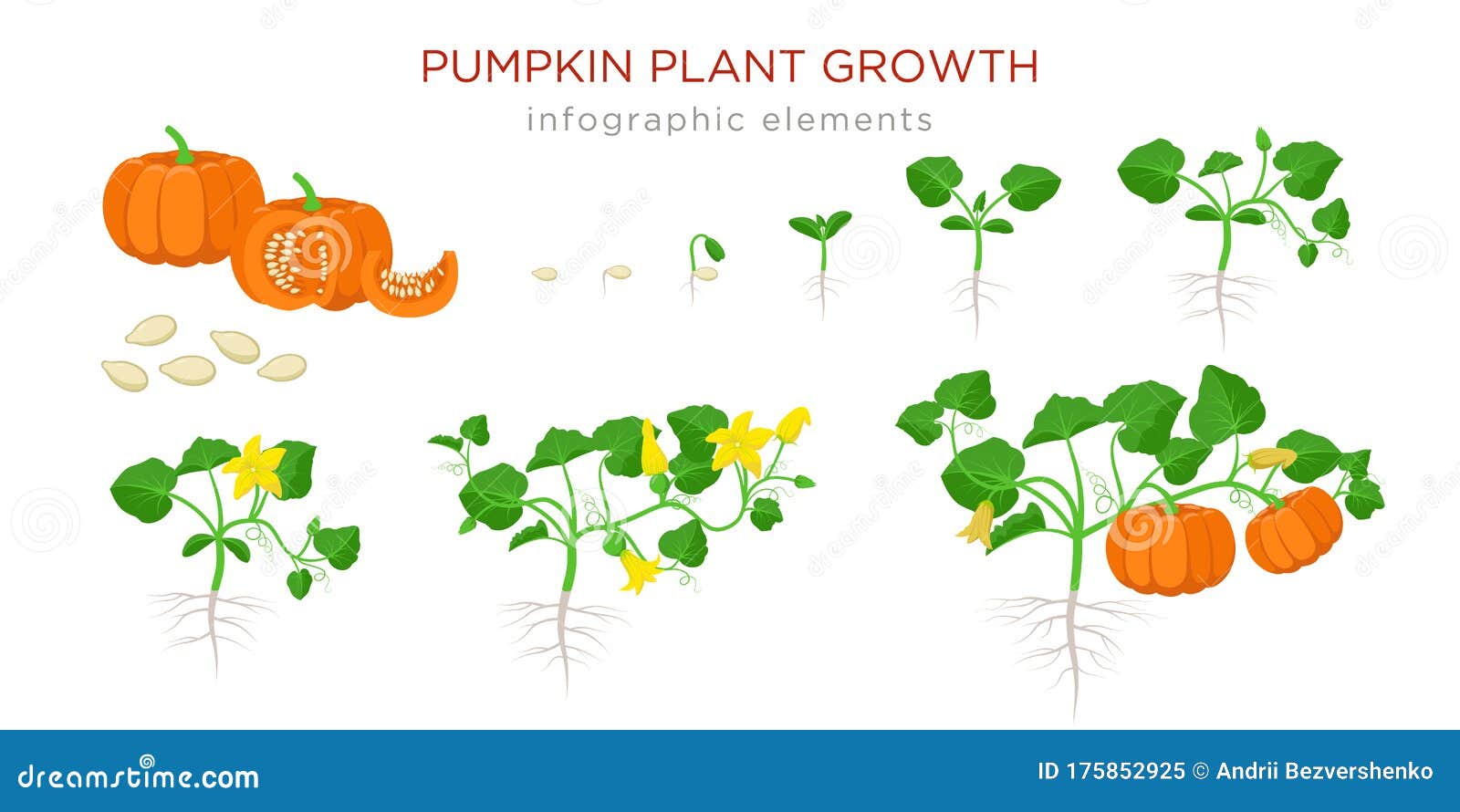 PUMPKIN PLANT GROWTH
infographic elements

dreamstime.com

ID 175852925 © Andrii Bezvershenko