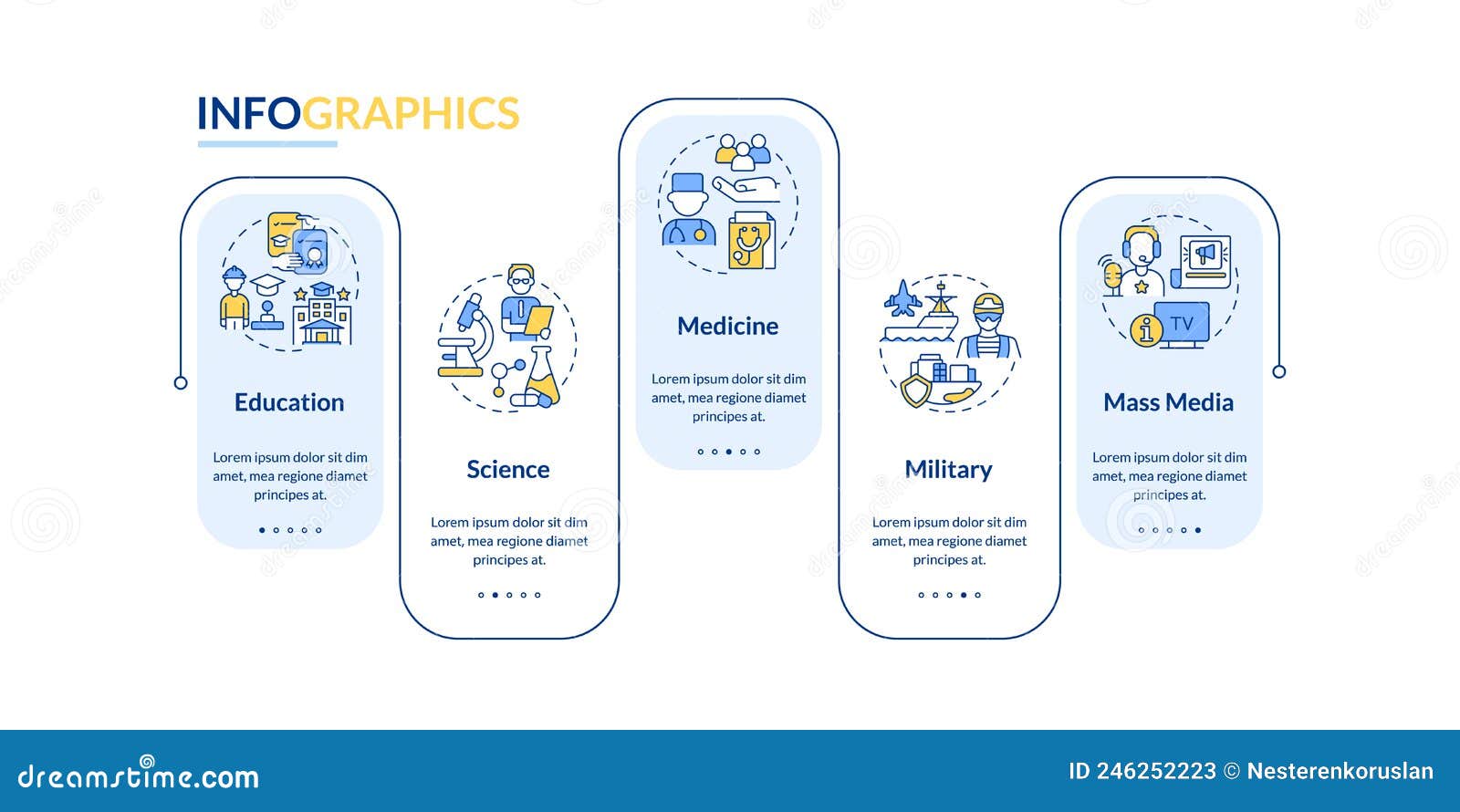 INFOGRAPHICS

Education

Lorem ipsum dolor sit dim amet, mea regione diamet principes at.

Science

Lorem ipsum dolor sit dim amet, mea regione diamet principes at.

Medicine

Lorem ipsum dolor sit dim amet, mea regione diamet principes at.

Military

Lorem ipsum dolor sit dim amet, mea regione diamet principes at.

TV

Mass Media

Lorem ipsum dolor sit dim amet, mea regione diamet principes at.

dreamstime.com

ID 246252223 © Nesterenkoruslan