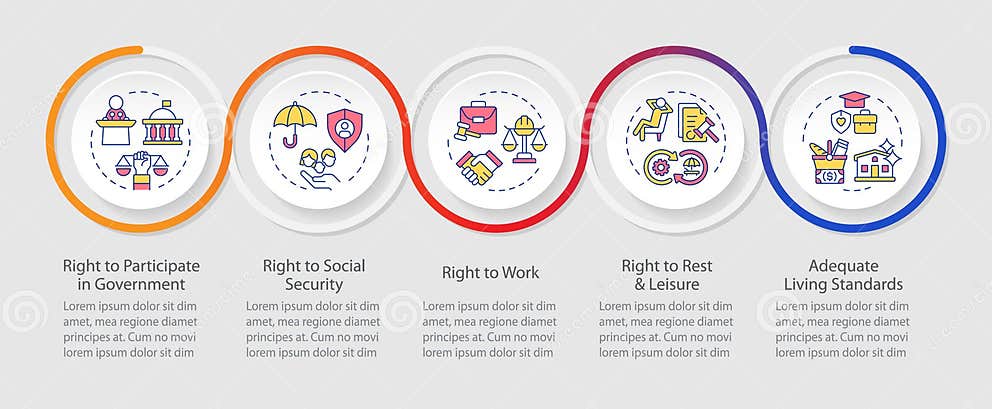 Right to Participate in Government

Lorem ipsum dolor sit dim amet, mea regione diamet principes at. Cum no movi lorem ipsum dolor sit dim

Right to Social Security

Lorem ipsum dolor sit dim amet, mea regione diamet principes at. Cum no movi lorem ipsum dolor sit dim

Right to Work

Lorem ipsum dolor sit dim amet, mea regione diamet principes at. Cum no movi lorem ipsum dolor sit dim

Right to Rest & Leisure

Lorem ipsum dolor sit dim amet, mea regione diamet principes at. Cum no movi lorem ipsum dolor sit dim

Adequate Living Standards

Lorem ipsum dolor sit dim amet, mea regione diamet principes at. Cum no movi lorem ipsum dolor sit dim