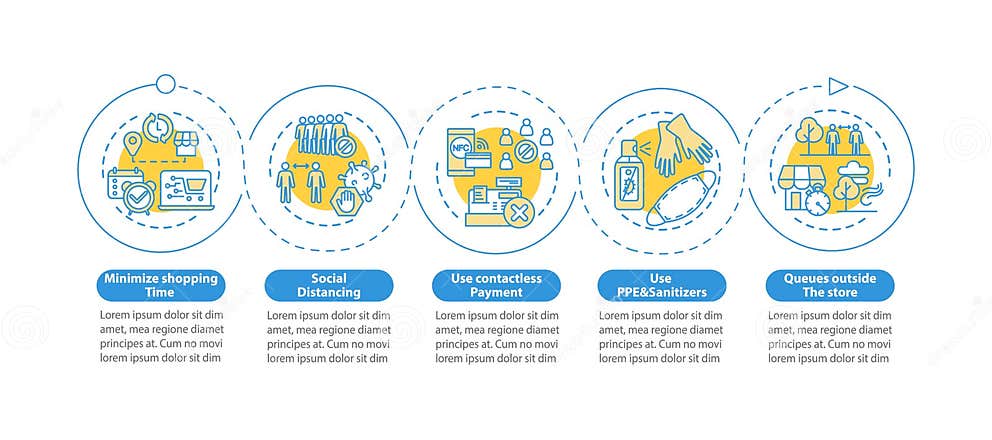 NFC

Minimize shopping Time

Lorem ipsum dolor sit dim amet, mea regione diamet principes at. Cum no movi lorem ipsum dolor sit dim

Social Distancing

Lorem ipsum dolor sit dim amet, mea regione diamet principes at. Cum no movi lorem ipsum dolor sit dim

Use contactless Payment

Lorem ipsum dolor sit dim amet, mea regione diamet principes at. Cum no movi lorem ipsum dolor sit dim

Use PPE&Sanitizers

Lorem ipsum dolor sit dim amet, mea regione diamet principes at. Cum no movi lorem ipsum dolor sit dim

Queues outside The store

Lorem ipsum dolor sit dim amet, mea regione diamet principes at. Cum no movi lorem ipsum dolor sit dim