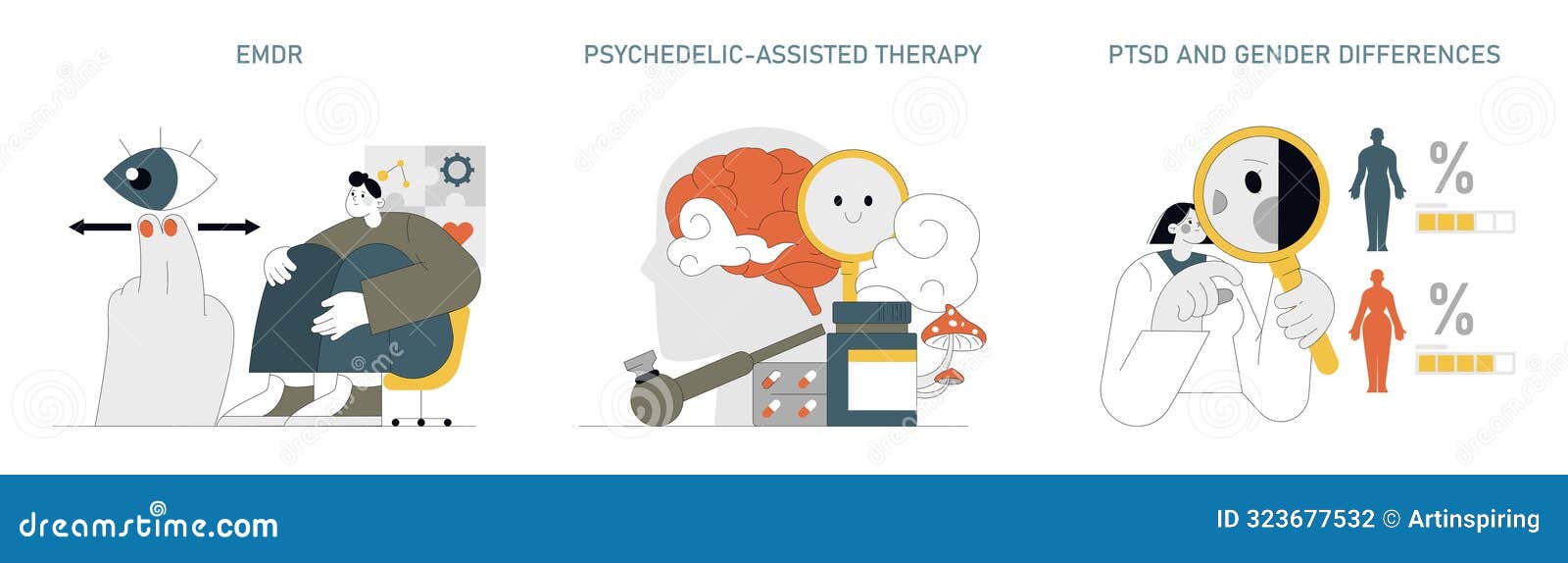 EMDR

PSYCHEDELIC-ASSISTED THERAPY

PTSD AND GENDER DIFFERENCES

%

%

dreamstime.com

ID 323677532 © Artinspiring