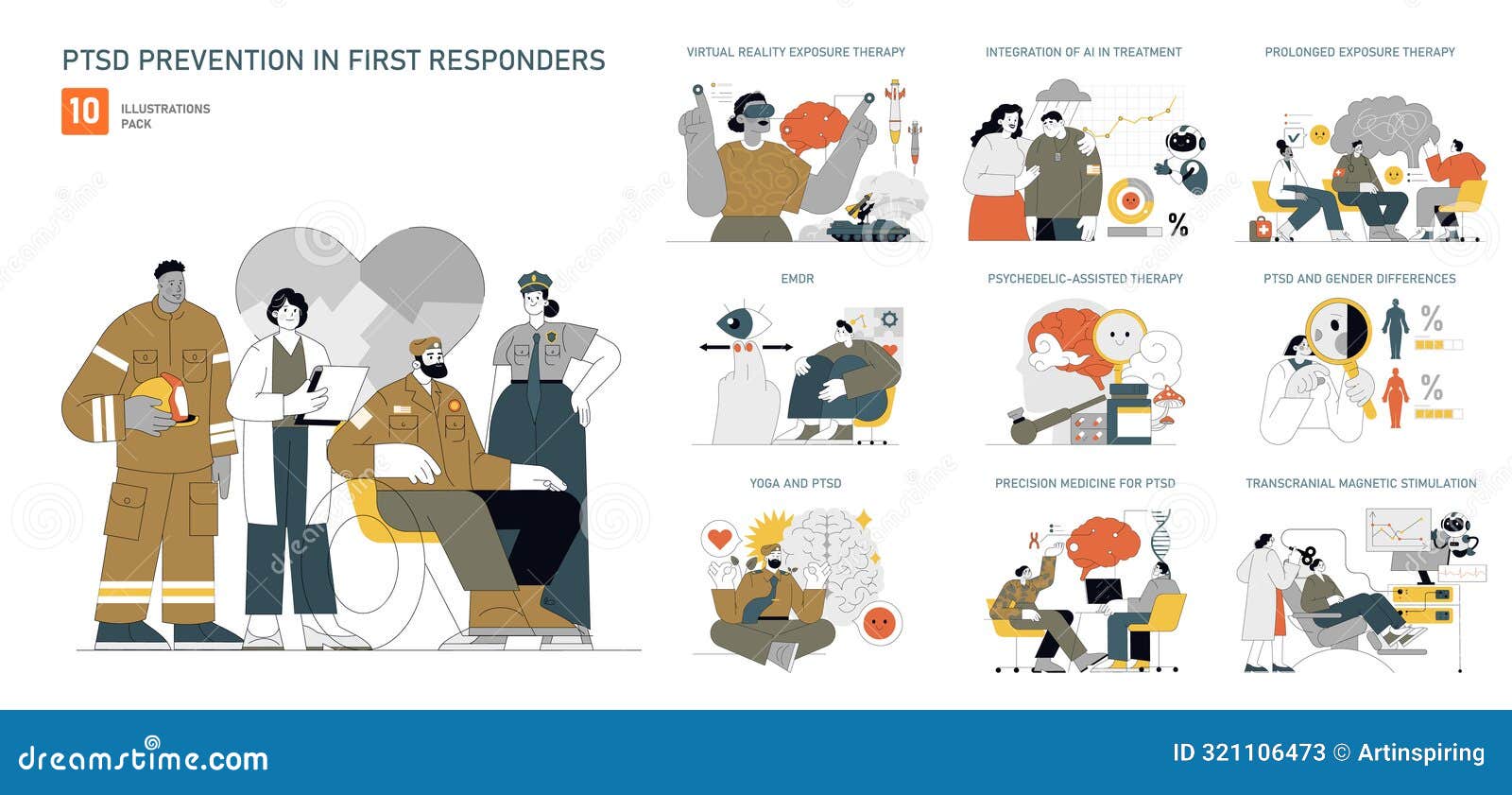 PTSD PREVENTION IN FIRST RESPONDERS

10 ILLUSTRATIONS PACK

VIRTUAL REALITY EXPOSURE THERAPY

INTEGRATION OF AI IN TREATMENT

%

PROLONGED EXPOSURE THERAPY

EMDR

PSYCHEDELIC-ASSISTED THERAPY

PTSD AND GENDER DIFFERENCES

%

%

YOGA AND PTSD

PRECISION MEDICINE FOR PTSD

TRANSCRANIAL MAGNETIC STIMULATION

dreamstime.com

ID 321106473 © Artinspiring