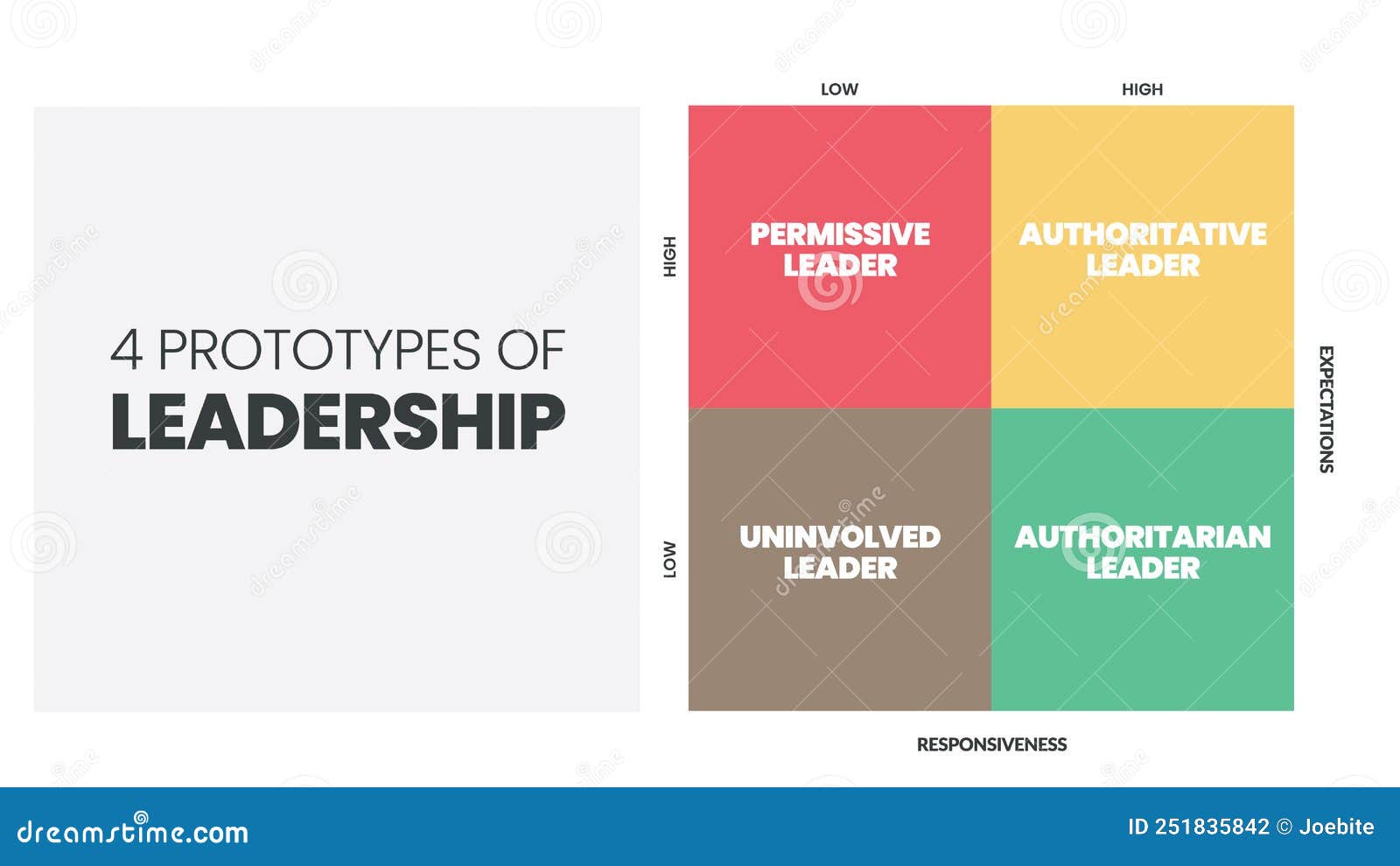 4 PROTOTYPES OF
LEADERSHIP

LOW
HIGH

HIGH
LOW

PERMISSIVE LEADER

AUTHORITATIVE LEADER

UNINVOLVED LEADER

AUTHORITARIAN LEADER

EXPECTATIONS

RESPONSIVENESS

dreamstime.com

ID 251835842 © Joebite