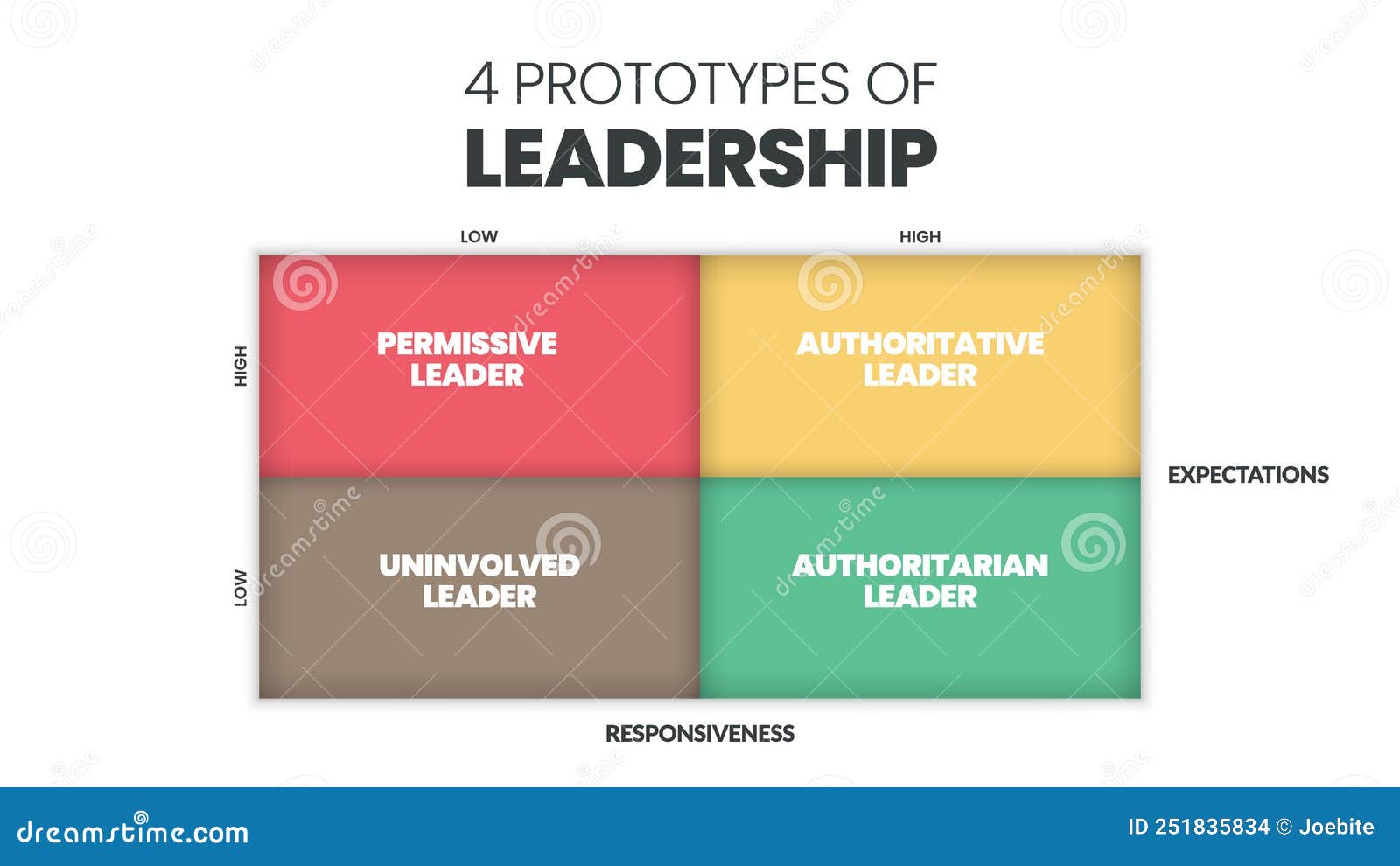 4 PROTOTYPES OF
LEADERSHIP

LOW

HIGH

HIGH

PERMISSIVE LEADER

AUTHORITATIVE LEADER

EXPECTATIONS

LOW

UNINVOLVED LEADER

AUTHORITARIAN LEADER

RESPONSIVENESS

dreamstime.com

ID 251835834 © Joebite