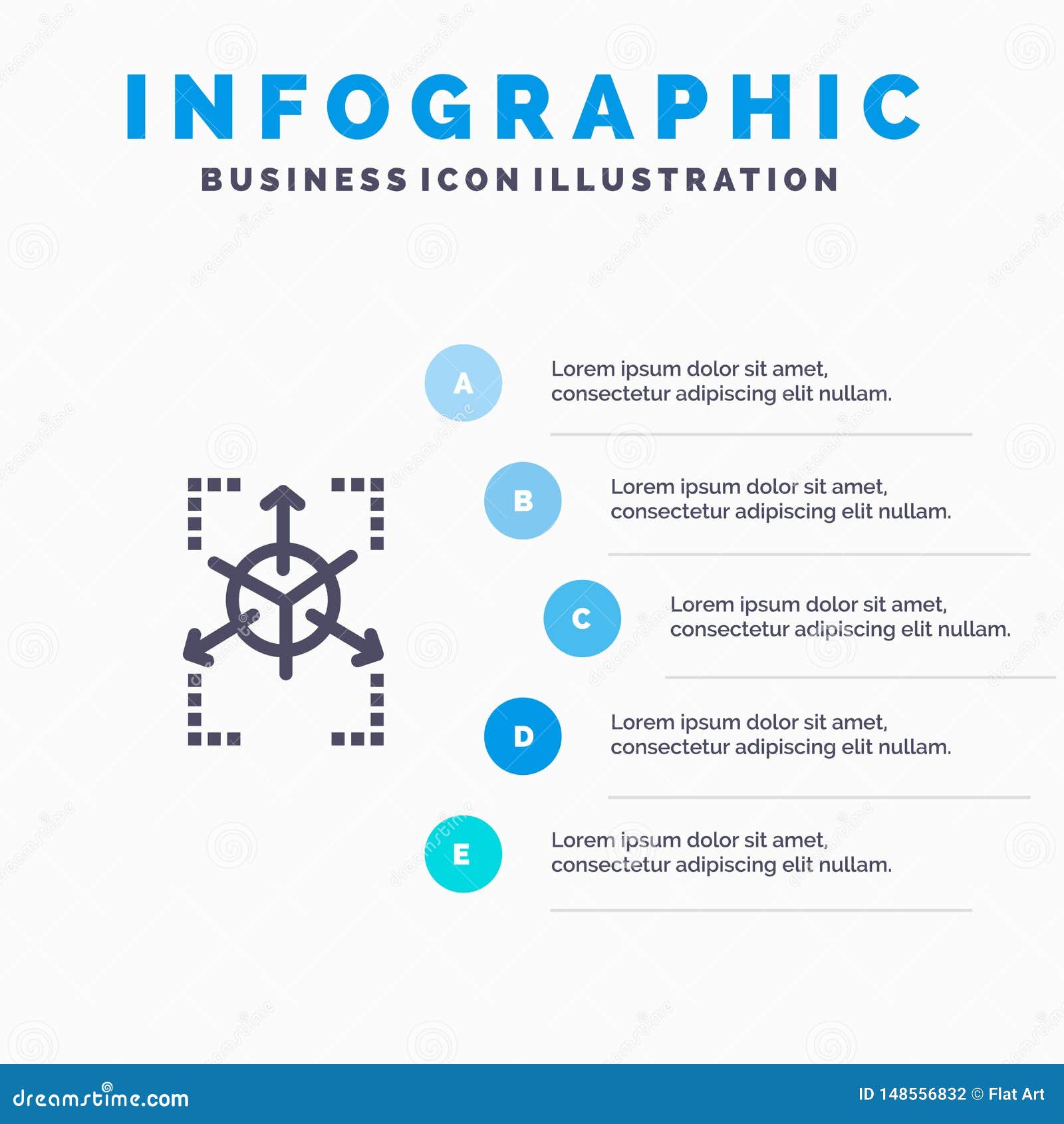 INFOGRAPHIC

BUSINESS ICON ILLUSTRATION

A

Lorem ipsum dolor sit amet, consectetur adipiscing elit nullam.

B

Lorem ipsum dolor sit amet, consectetur adipiscing elit nullam.

C

Lorem ipsum dolor sit amet, consectetur adipiscing elit nullam.

D

Lorem ipsum dolor sit amet, consectetur adipiscing elit nullam.

E

Lorem ipsum dolor sit amet, consectetur adipiscing elit nullam.

dreamstime.com

ID 148556832 © Flat Art