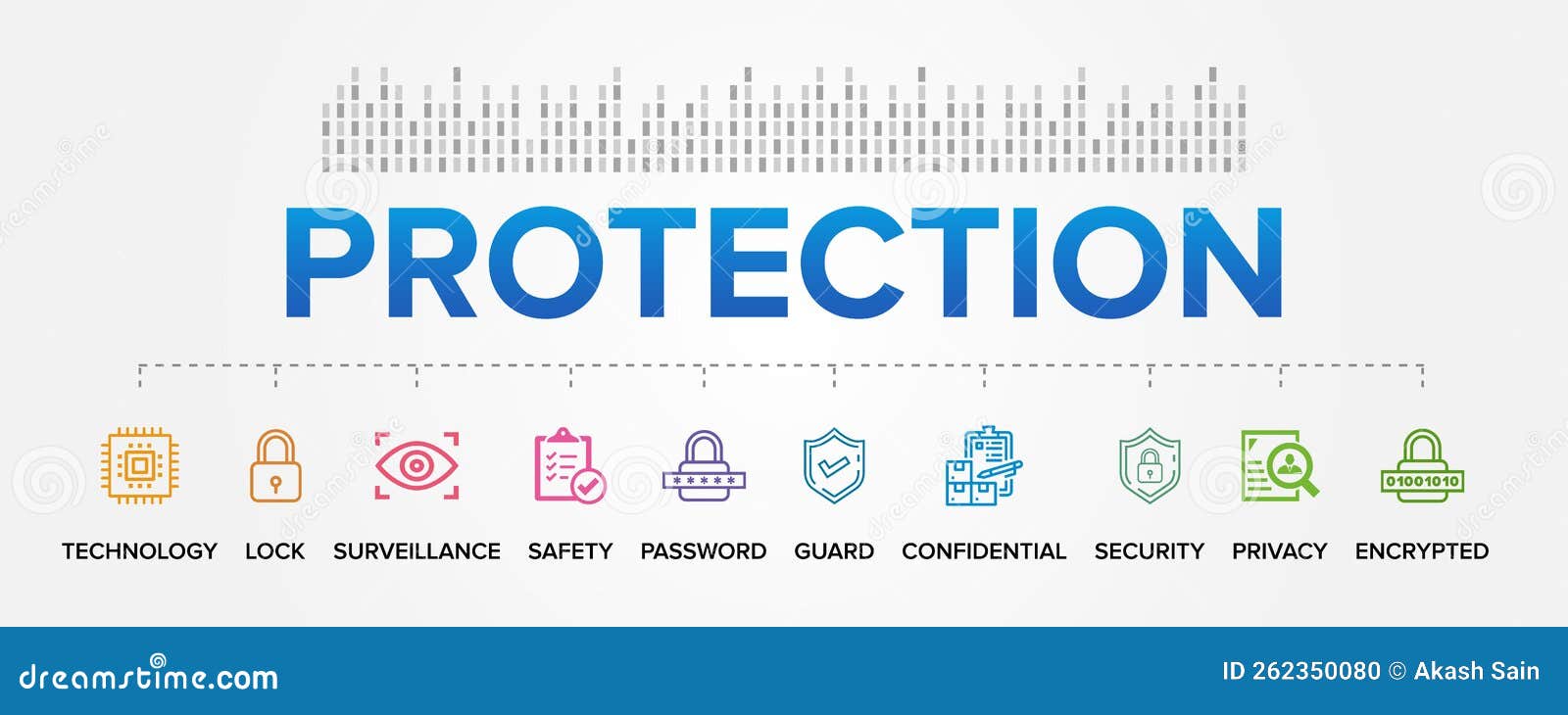 PROTECTION

TECHNOLOGY LOCK SURVEILLANCE SAFETY PASSWORD GUARD CONFIDENTIAL SECURITY PRIVACY ENCRYPTED

*****

01001010

dreamstime.com

ID 262350080 © Akash Sain