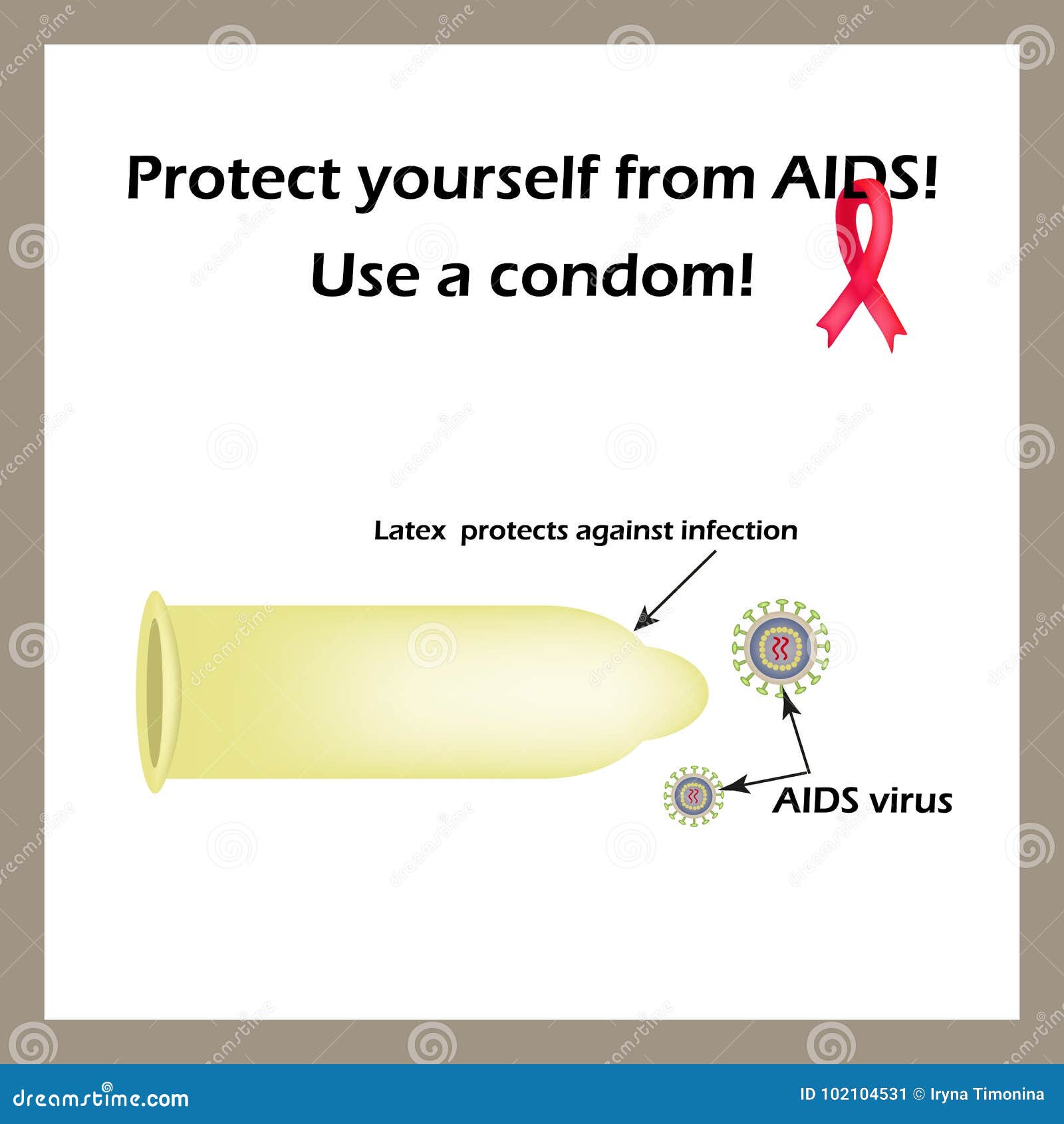 Protect yourself from AIDS!
Use a condom!

Latex protects against infection

AIDS virus

dreamstime.com

ID 102104531 © Iryna Timonina