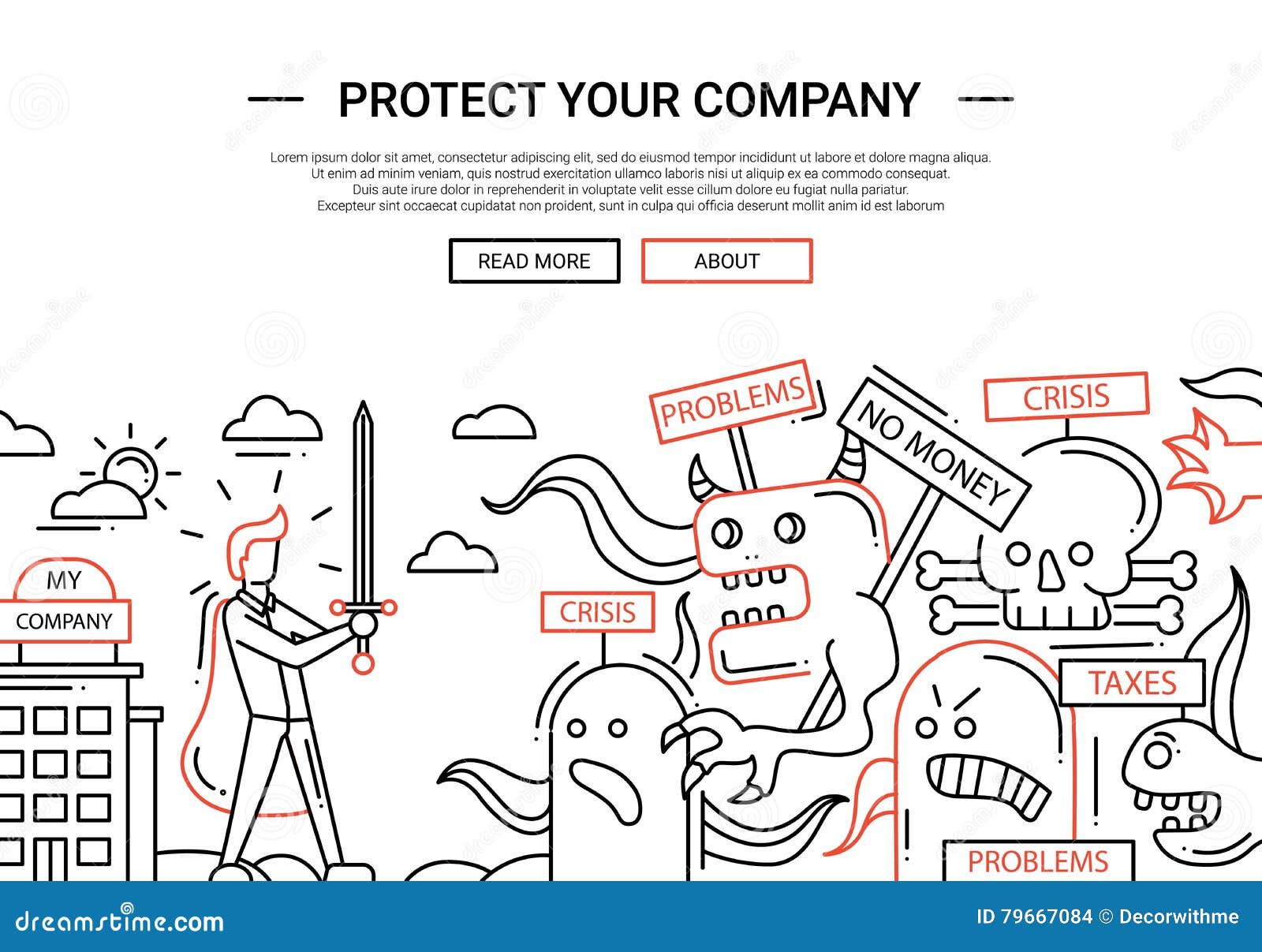 PROTECT YOUR COMPANY

Lorem ipsum dolor sit amet, consectetur adipiscing elit, sed do eiusmod tempor incididunt ut labore et dolore magna aliqua. Ut enim ad minim veniam, quis nostrud exercitation ullamco laboris nisi ut aliquip ex ea commodo consequat. Duis aute irure dolor in reprehenderit in voluptate velit esse cillum dolore eu fugiat nulla pariatur. Excepteur sint occaecat cupidatat non proident, sunt in culpa qui officia deserunt mollit anim id est laborum

READ MORE

ABOUT

MY COMPANY

PROBLEMS

NO MONEY

CRISIS

CRISIS

TAXES

PROBLEMS

dreamstime.com

ID 79667084 © Decorwithme