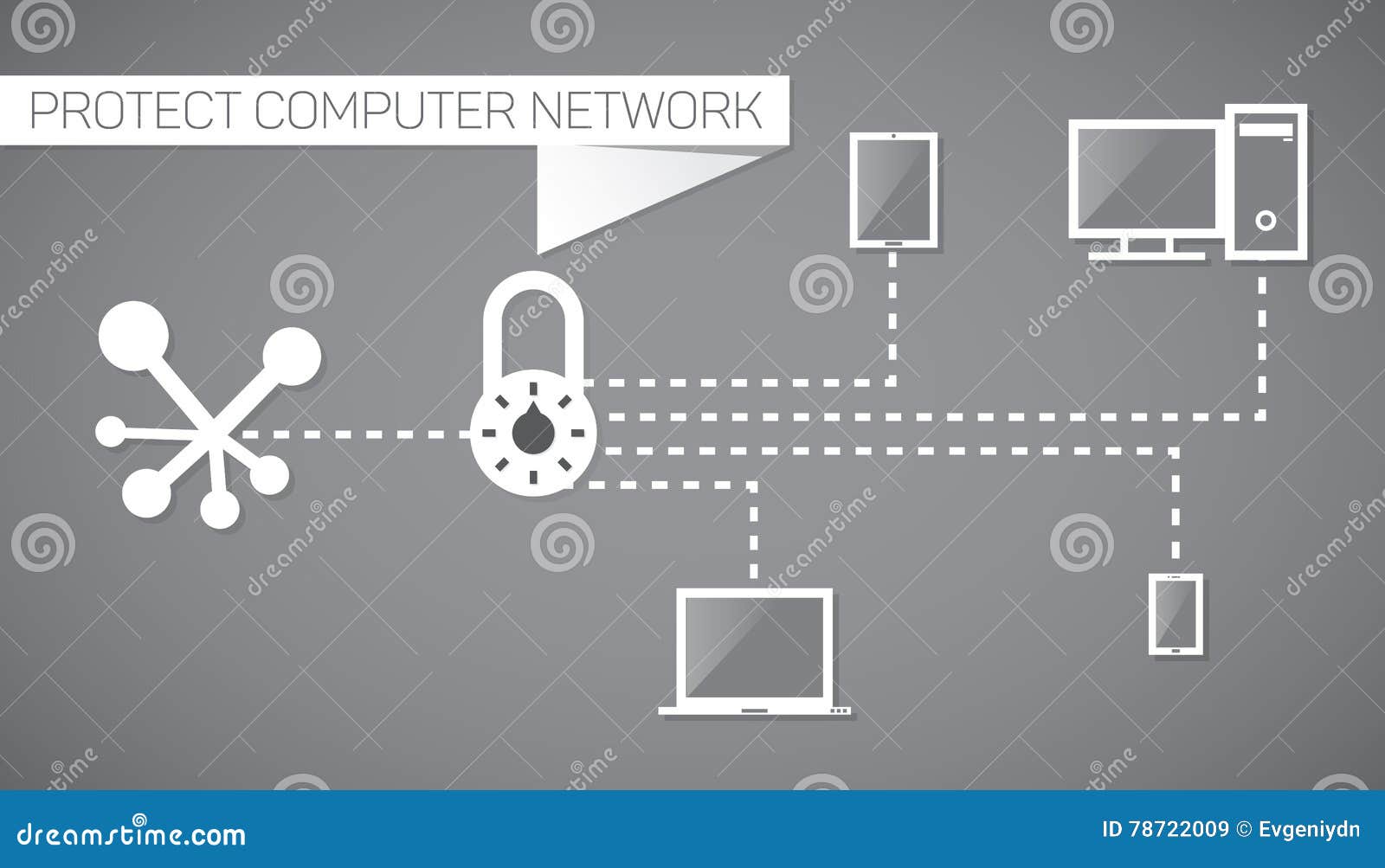 PROTECT COMPUTER NETWORK

dreamstime

dreamstime.com

ID 78722009 © Evgeniydn