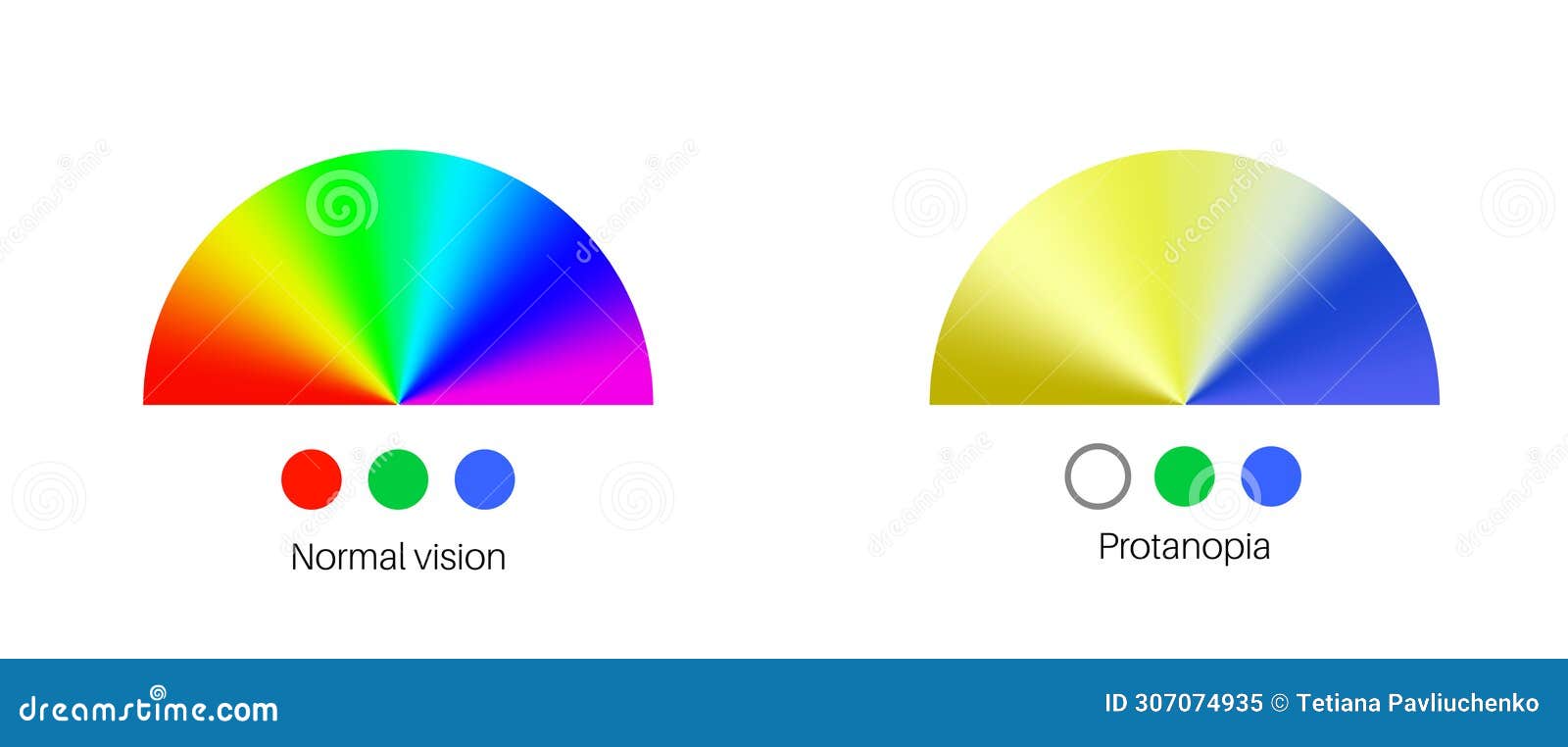 Normal vision

Protanopia

dreamstime.com

ID 307074935 © Tetiana Pavliuchenko