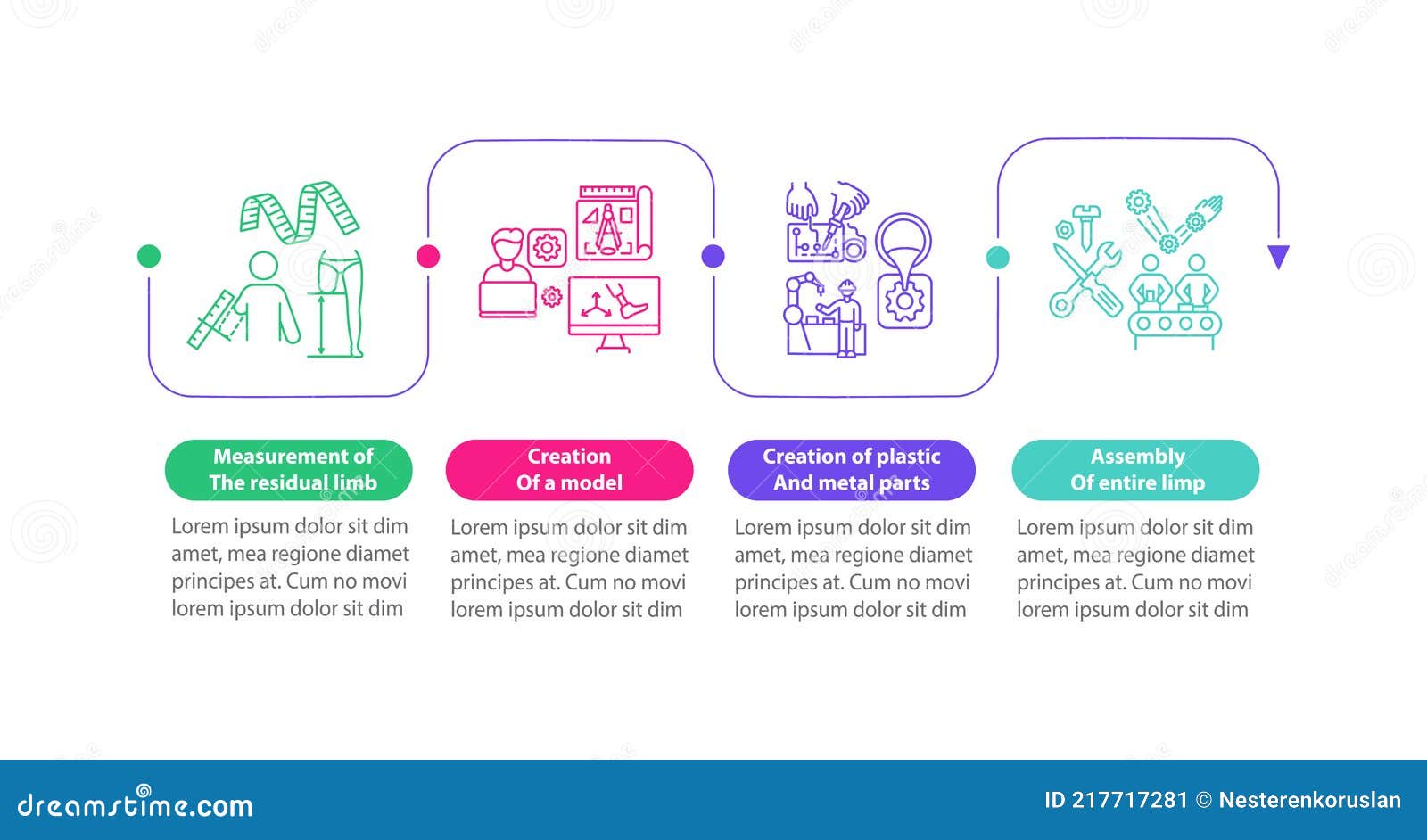 Measurement of
The residual limb

Lorem ipsum dolor sit dim amet, mea regione diamet principes at. Cum no movi lorem ipsum dolor sit dim

Creation
Of a model

Lorem ipsum dolor sit dim amet, mea regione diamet principes at. Cum no movi lorem ipsum dolor sit dim

Creation of plastic
And metal parts

Lorem ipsum dolor sit dim amet, mea regione diamet principes at. Cum no movi lorem ipsum dolor sit dim

Assembly
Of entire limp

Lorem ipsum dolor sit dim amet, mea regione diamet principes at. Cum no movi lorem ipsum dolor sit dim

dreamstime.com

ID 217717281 © Nesterenkoruslan