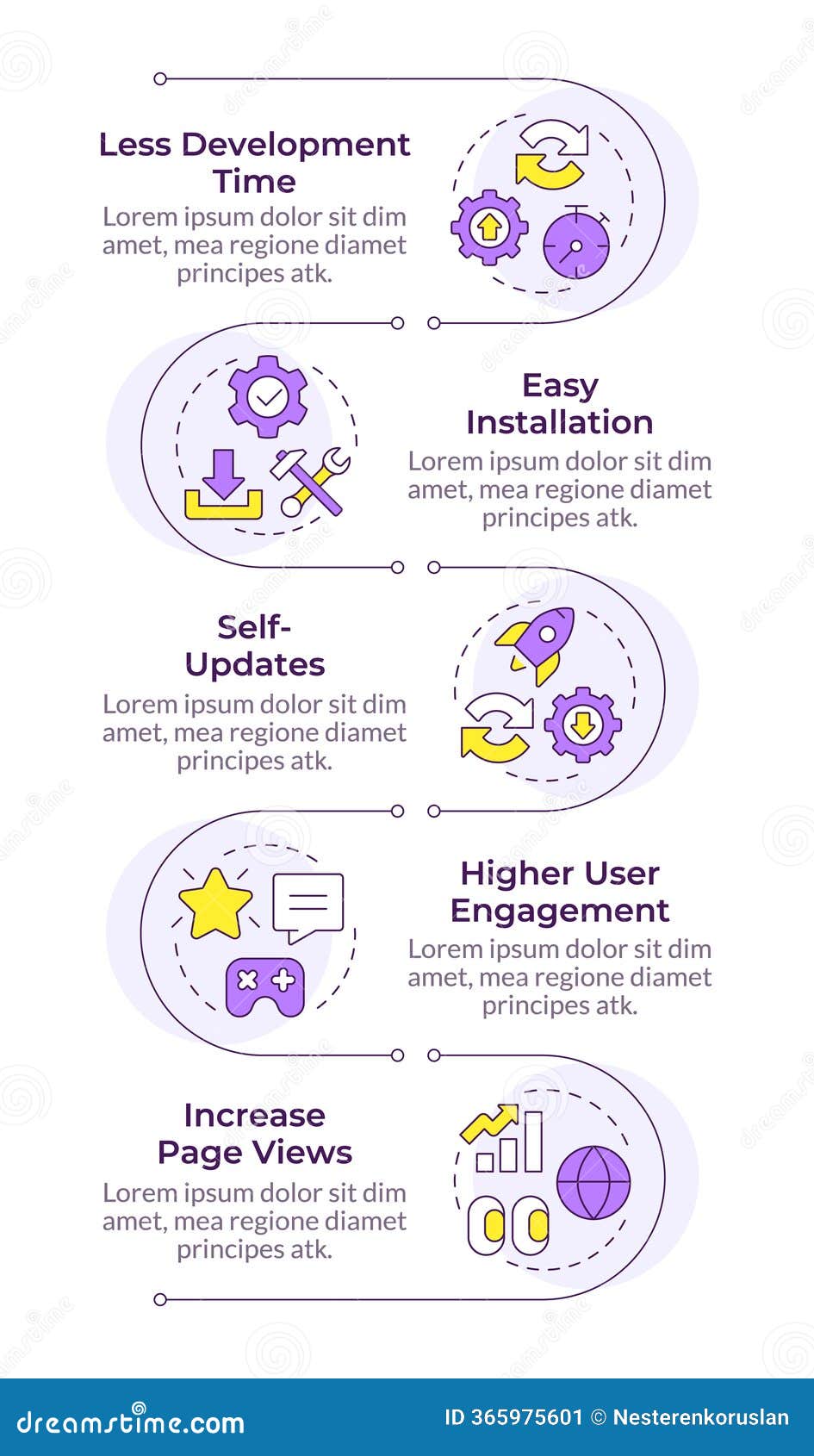 Less Development Time
Lorem ipsum dolor sit dim amet, mea regione diamet principes atk.

Easy Installation
Lorem ipsum dolor sit dim amet, mea regione diamet principes atk.

Self-Updates
Lorem ipsum dolor sit dim amet, mea regione diamet principes atk.

Higher User Engagement
Lorem ipsum dolor sit dim amet, mea regione diamet principes atk.

Increase Page Views
Lorem ipsum dolor sit dim amet, mea regione diamet principes atk.

dreamstime.com
ID 365975601 © Nesterenkoruslan