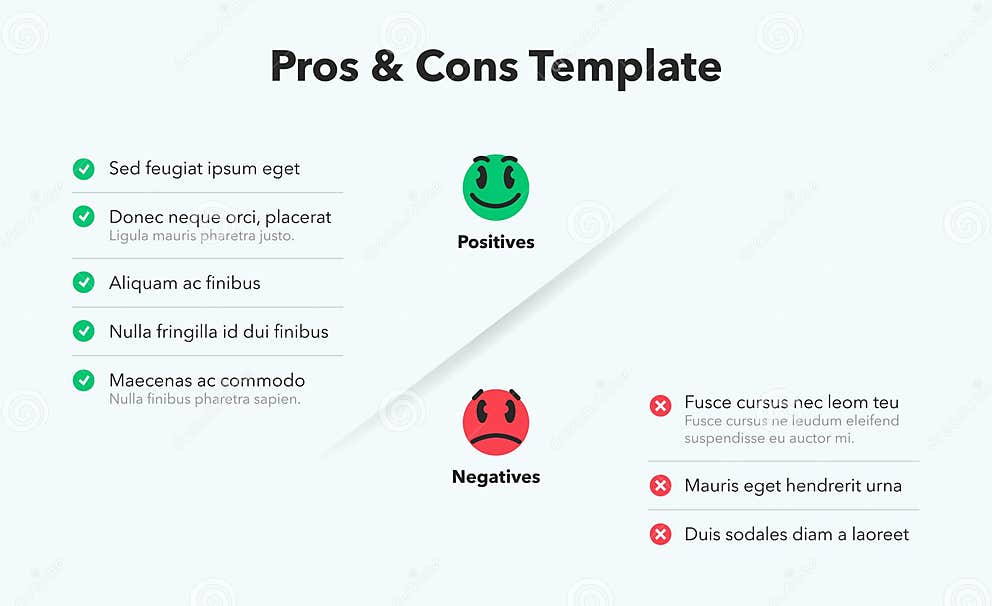 Pros & Cons Template

Sed feugiat ipsum eget

Donec neque orci, placerat
Ligula mauris pharetra justo.

Aliquam ac finibus

Nulla fringilla id dui finibus

Maecenas ac commodo
Nulla finibus pharetra sapien.

Positives

Negatives

Fusce cursus nec leom teu
Fusce cursus ne leudum eleifend suspendisse eu auctor mi.

Mauris eget hendrerit urna

Duis sodales diam a laoreet