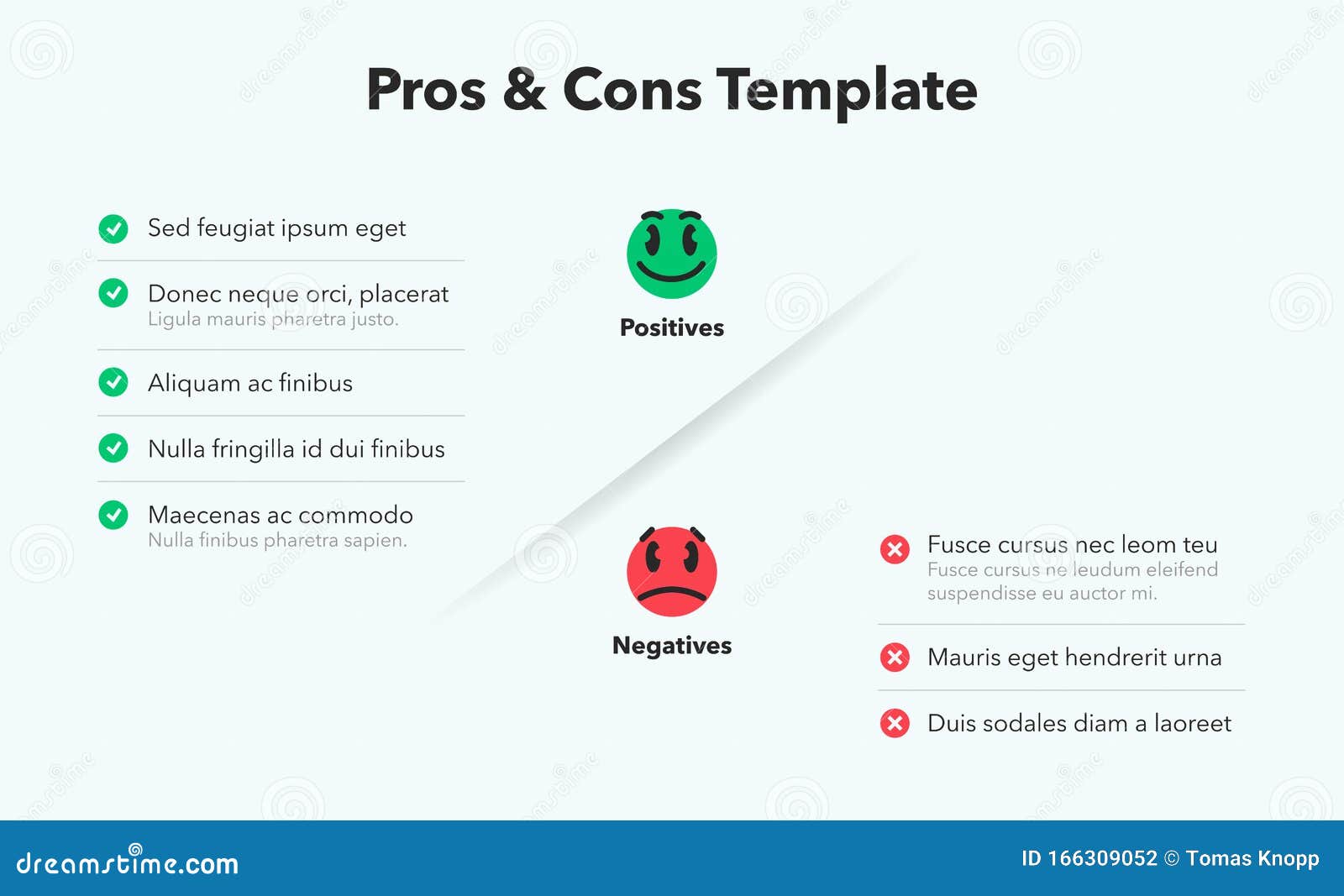 Pros & Cons Template

Sed feugiat ipsum eget

Donec neque orci, placerat
Ligula mauris pharetra justo.

Aliquam ac finibus

Nulla fringilla id dui finibus

Maecenas ac commodo
Nulla finibus pharetra sapien.

Positives

Negatives

Fusce cursus nec leom teu
Fusce cursus ne leudum eleifend suspendisse eu auctor mi.

Mauris eget hendrerit urna

Duis sodales diam a laoreet

dreamstime.com

ID 166309052 © Tomas Knopp