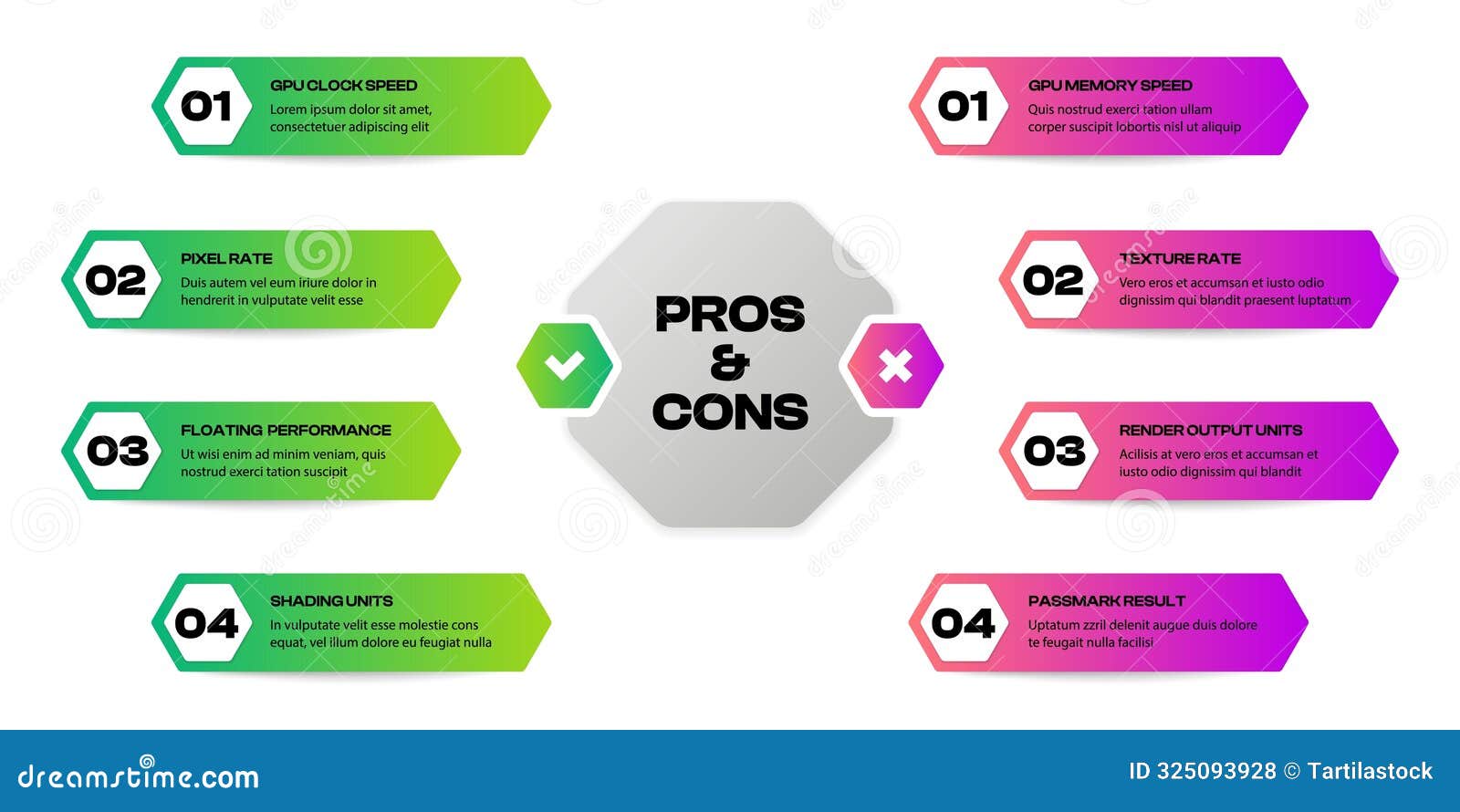 01
GPU CLOCK SPEED
Lorem ipsum dolor sit amet, consectetuer adipiscing elit

02
PIXEL RATE
Duis autem vel eum iriure dolor in hendrerit in vulputate velit esse

03
FLOATING PERFORMANCE
Ut wisi enim ad minim veniam, quis nostrud exerci tation suscipit

04
SHADING UNITS
In vulputate velit esse molestie cons equat, vel illum dolore eu feugiat nulla

PROS & CONS

01
GPU MEMORY SPEED
Quis nostrud exerci tation ullam corper suscipit lobortis nisl ut aliquip

02
TEXTURE RATE
Vero eros et accumsan et iusto odio dignissim qui blandit praesent luptatum

03
RENDER OUTPUT UNITS
Acilisis at vero eros et accumsan et iusto odio dignissim qui blandit

04
PASSMARK RESULT
Uptatum zzril delenit augue duis dolore te feugait nulla facilisi

dreamstime.com
ID 325093928 © Tartilastock