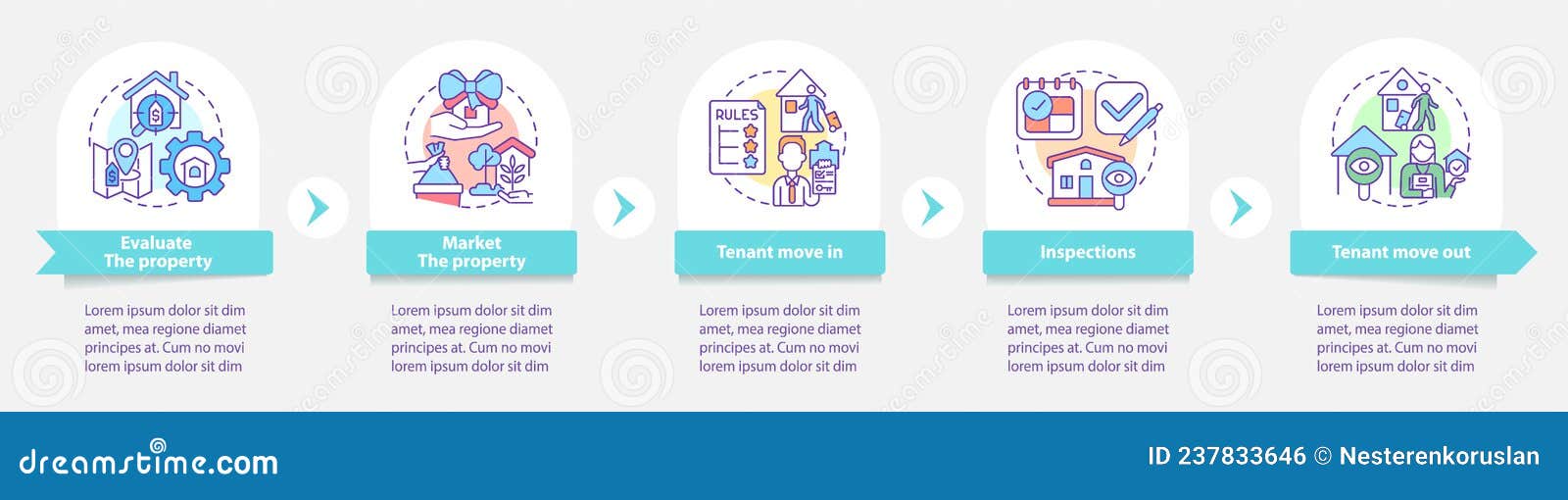 RULES

Evaluate The property

Lorem ipsum dolor sit dim amet, mea regione diamet principes at. Cum no movi lorem ipsum dolor sit dim

Market The property

Lorem ipsum dolor sit dim amet, mea regione diamet principes at. Cum no movi lorem ipsum dolor sit dim

Tenant move in

Lorem ipsum dolor sit dim amet, mea regione diamet principes at. Cum no movi lorem ipsum dolor sit dim

Inspections

Lorem ipsum dolor sit dim amet, mea regione diamet principes at. Cum no movi lorem ipsum dolor sit dim

Tenant move out

Lorem ipsum dolor sit dim amet, mea regione diamet principes at. Cum no movi lorem ipsum dolor sit dim

dreamstime.com

ID 237833646 © Nesterenkoruslan