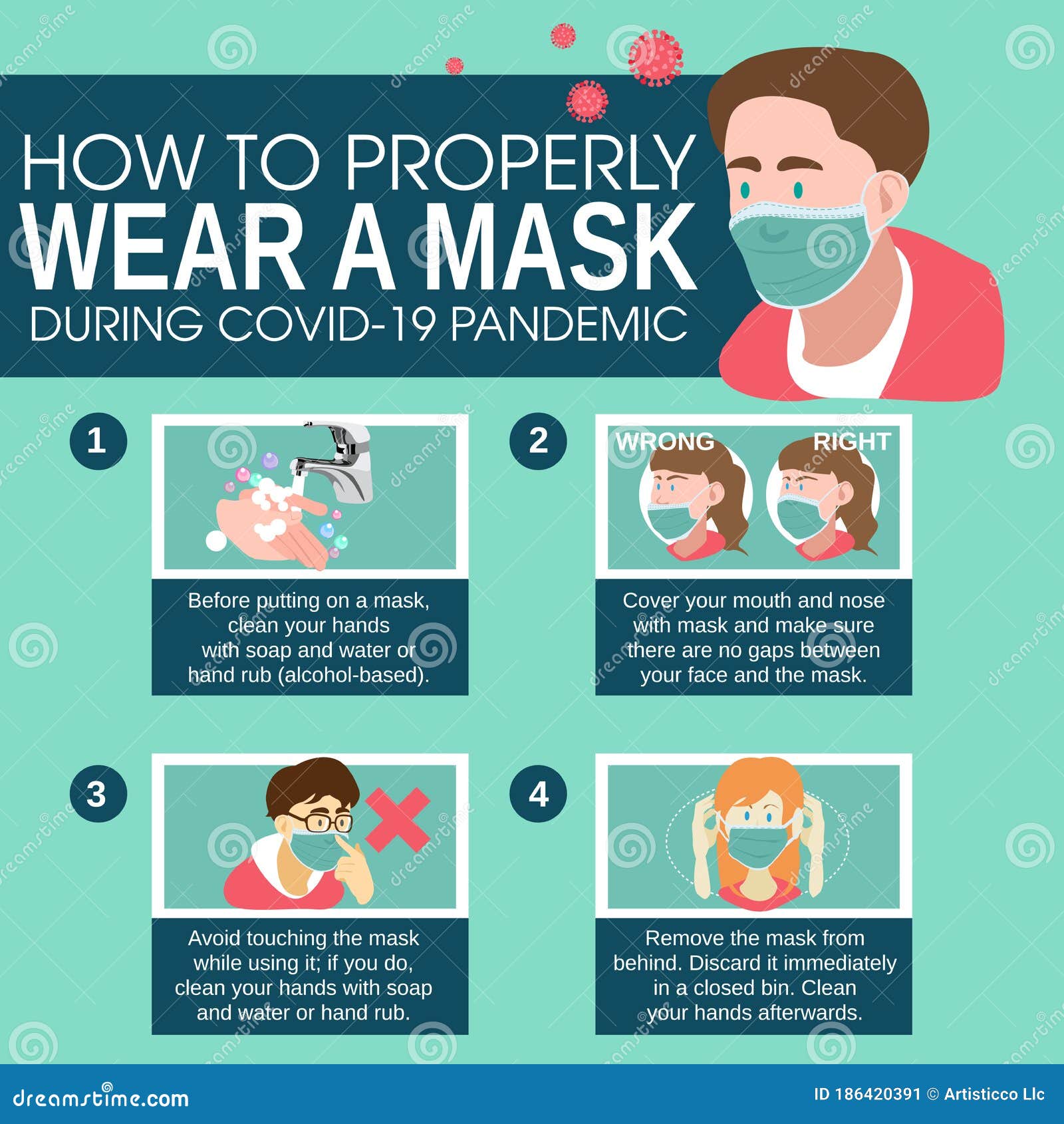 HOW TO PROPERLY
WEAR A MASK
DURING COVID-19 PANDEMIC

1

Before putting on a mask, clean your hands with soap and water or hand rub (alcohol-based).

2

WRONG

RIGHT

Cover your mouth and nose with mask and make sure there are no gaps between your face and the mask.

3

Avoid touching the mask while using it; if you do, clean your hands with soap and water or hand rub.

4

Remove the mask from behind. Discard it immediately in a closed bin. Clean your hands afterwards.

dreamstime.com

ID 186420391 © Artisticco Llc