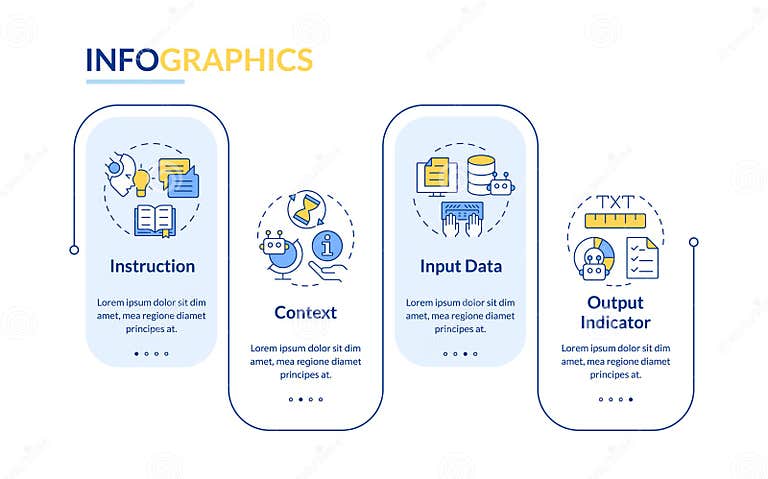 INFOGRAPHICS

Instruction

Lorem ipsum dolor sit dim amet, mea regione diamet principes at.

Context

Lorem ipsum dolor sit dim amet, mea regione diamet principes at.

Input Data

Lorem ipsum dolor sit dim amet, mea regione diamet principes at.

TXT

Output Indicator

Lorem ipsum dolor sit dim amet, mea regione diamet principes at.