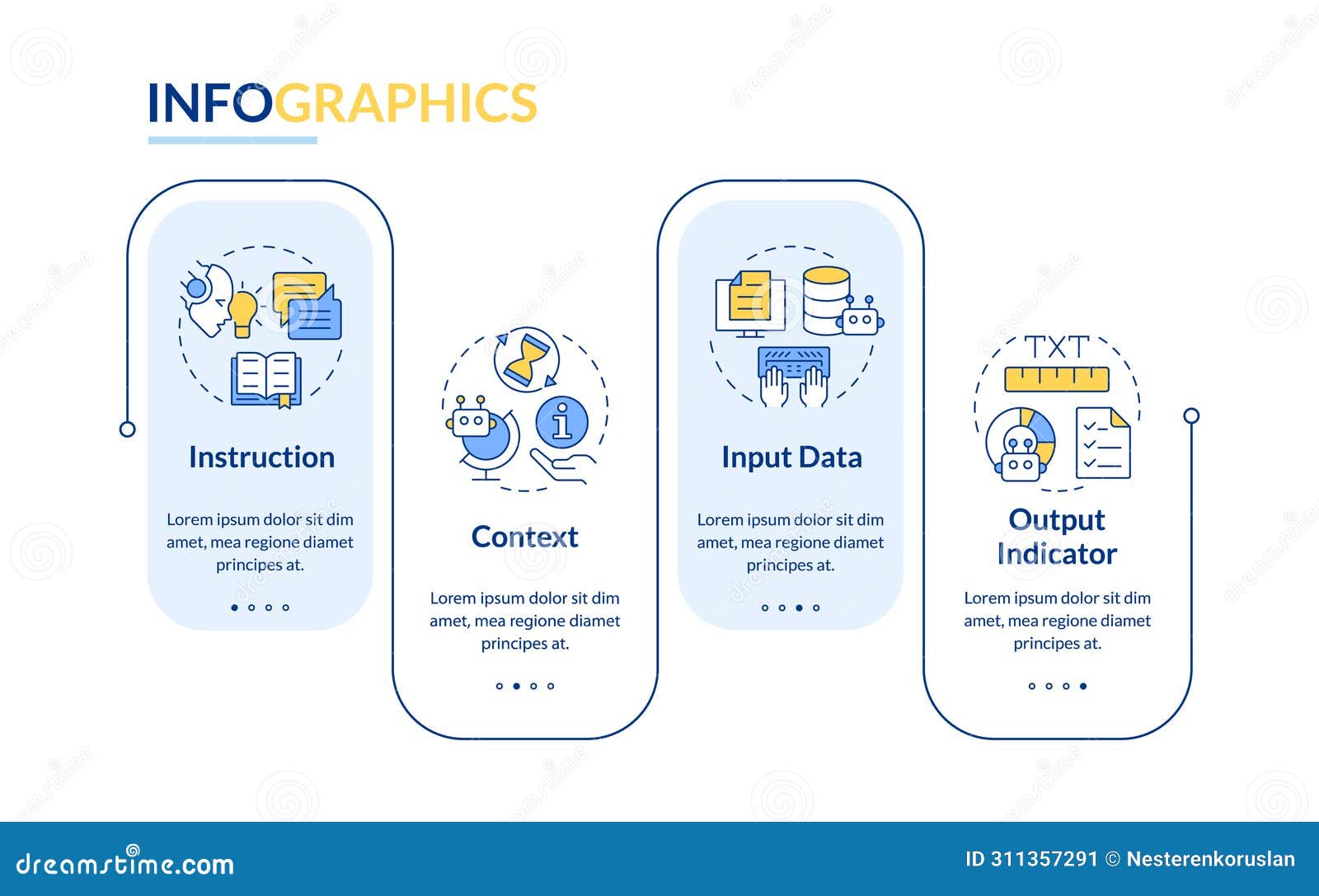 INFOGRAPHICS

Instruction

Lorem ipsum dolor sit dim amet, mea regione diamet principes at.

Context

Lorem ipsum dolor sit dim amet, mea regione diamet principes at.

Input Data

Lorem ipsum dolor sit dim amet, mea regione diamet principes at.

TXT

Output Indicator

Lorem ipsum dolor sit dim amet, mea regione diamet principes at.

dreamstime.com

ID 311357291 © Nesterenkoruslan