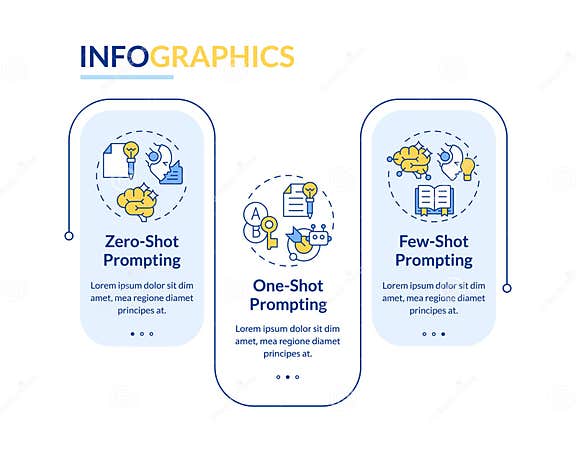 INFOGRAPHICS

Zero-Shot Prompting

Lorem ipsum dolor sit dim amet, mea regione diamet principes at.

A

B

One-Shot Prompting

Lorem ipsum dolor sit dim amet, mea regione diamet principes at.

Few-Shot Prompting

Lorem ipsum dolor sit dim amet, mea regione diamet principes at.