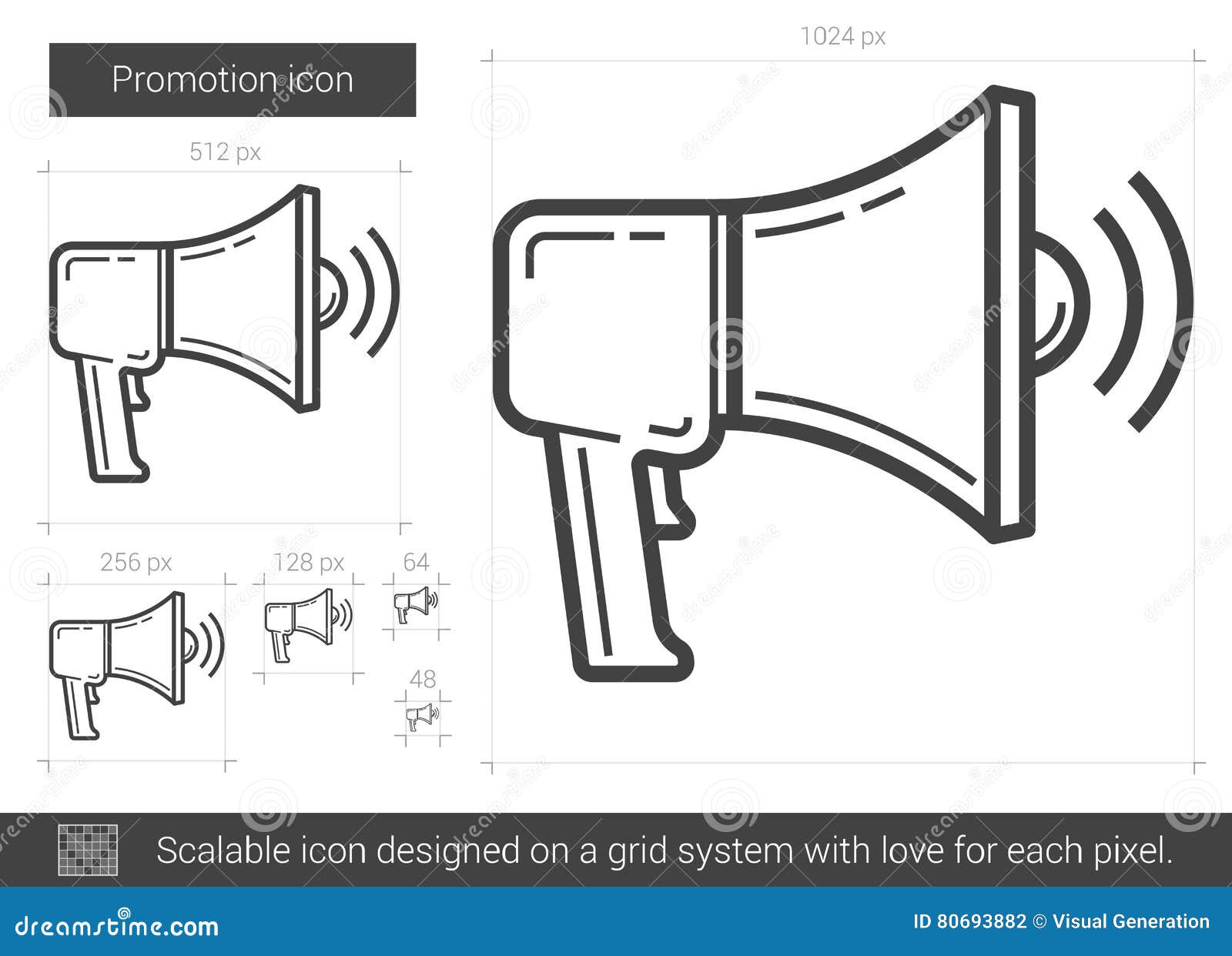 Promotion icon

512 px

1024 px

256 px

128 px

64

48

Scalable icon designed on a grid system with love for each pixel.

dreamstime.com

ID 80693882 © Visual Generation