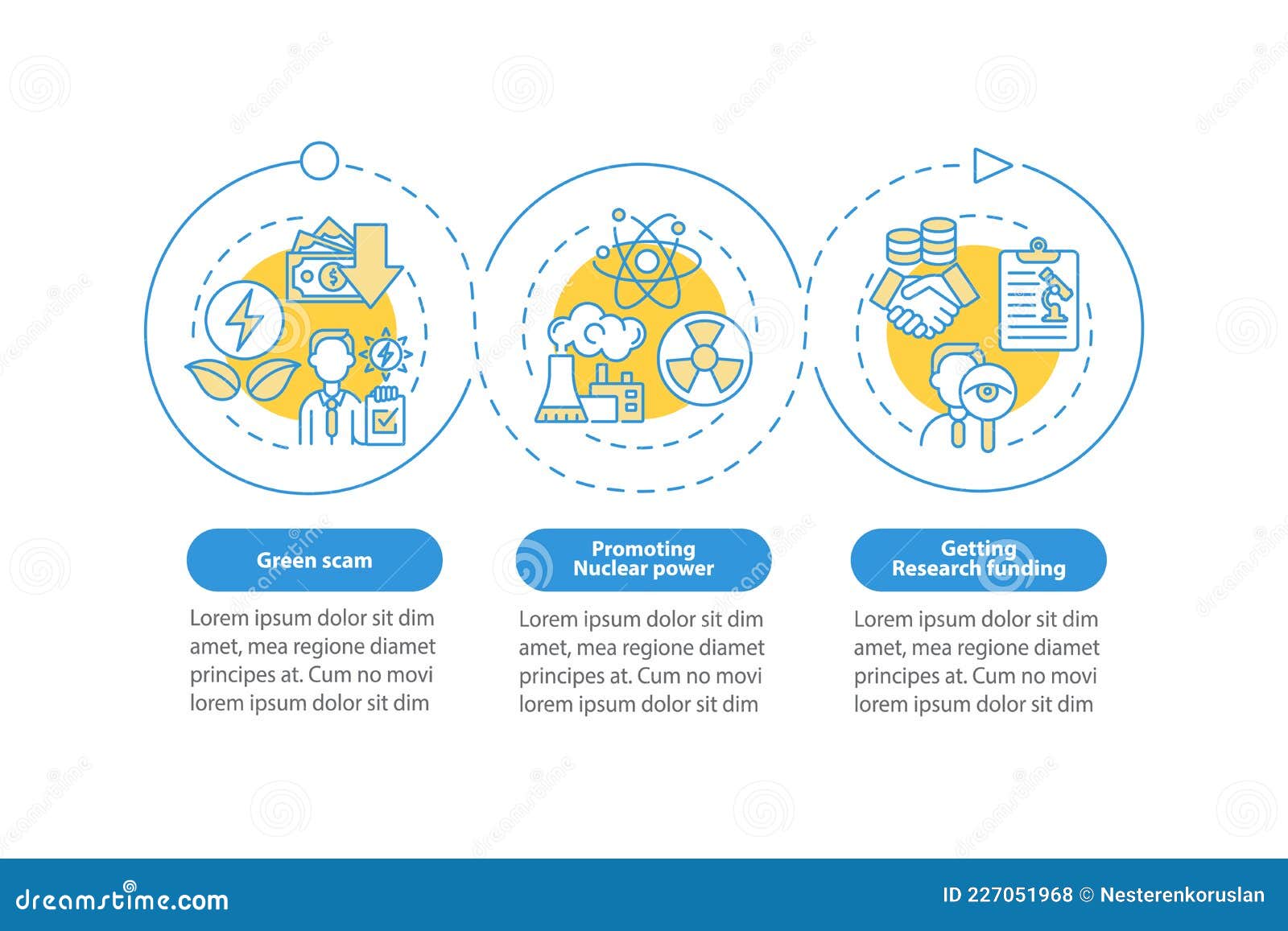 Green scam

Lorem ipsum dolor sit dim amet, mea regione diamet principes at. Cum no movi lorem ipsum dolor sit dim

Promoting Nuclear power

Lorem ipsum dolor sit dim amet, mea regione diamet principes at. Cum no movi lorem ipsum dolor sit dim

Getting Research funding

Lorem ipsum dolor sit dim amet, mea regione diamet principes at. Cum no movi lorem ipsum dolor sit dim

dreamstime.com

ID 227051968 © Nesterenkoruslan