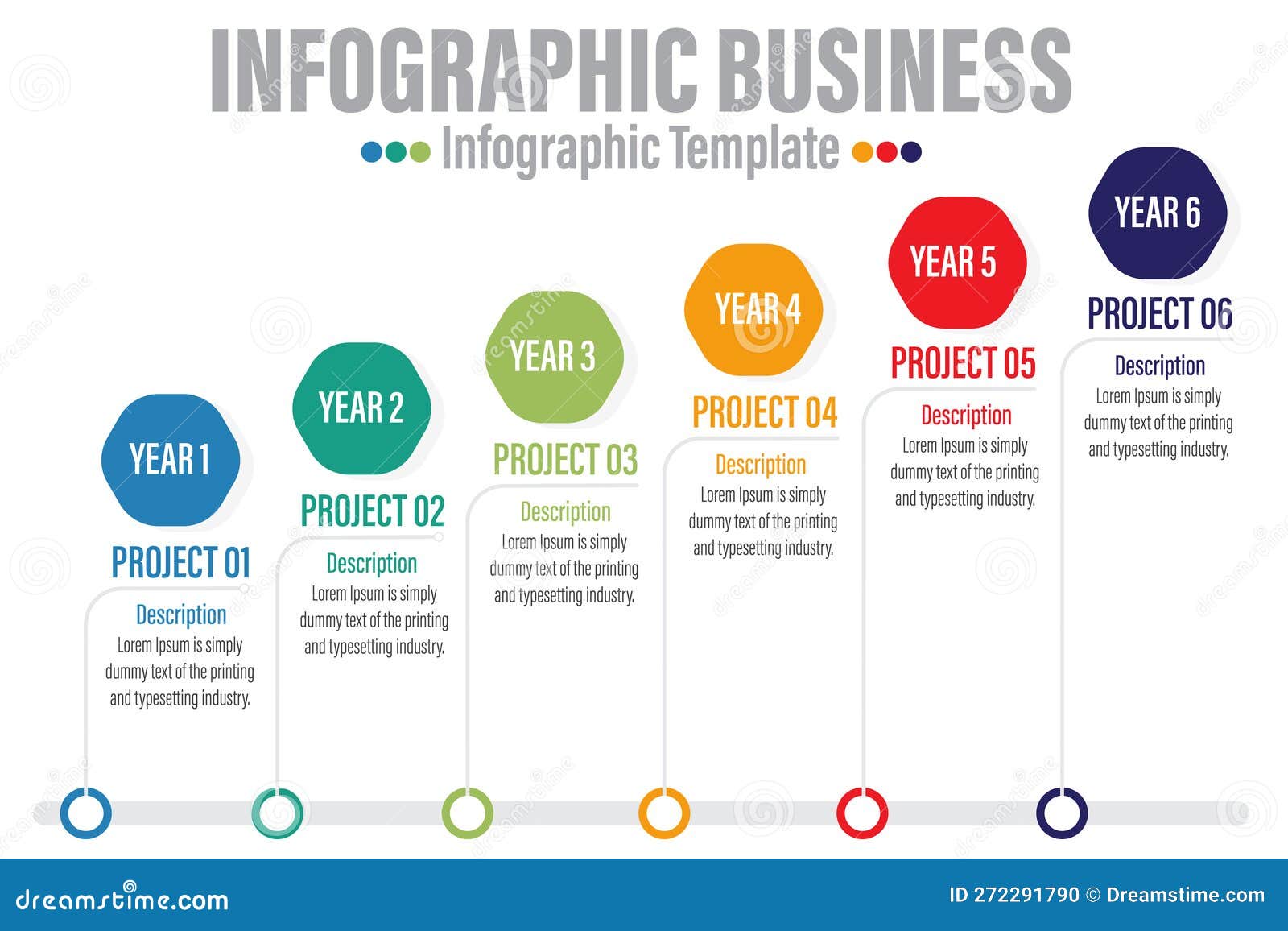 INFOGRAPHIC BUSINESS
Infographic Template

YEAR 1
PROJECT 01
Description
Lorem Ipsum is simply dummy text of the printing and typesetting industry.

YEAR 2
PROJECT 02
Description
Lorem Ipsum is simply dummy text of the printing and typesetting industry.

YEAR 3
PROJECT 03
Description
Lorem Ipsum is simply dummy text of the printing and typesetting industry.

YEAR 4
PROJECT 04
Description
Lorem Ipsum is simply dummy text of the printing and typesetting industry.

YEAR 5
PROJECT 05
Description
Lorem Ipsum is simply dummy text of the printing and typesetting industry.

YEAR 6
PROJECT 06
Description
Lorem Ipsum is simply dummy text of the printing and typesetting industry.

dreamstime.com
ID 272291790 © Dreamstime.com