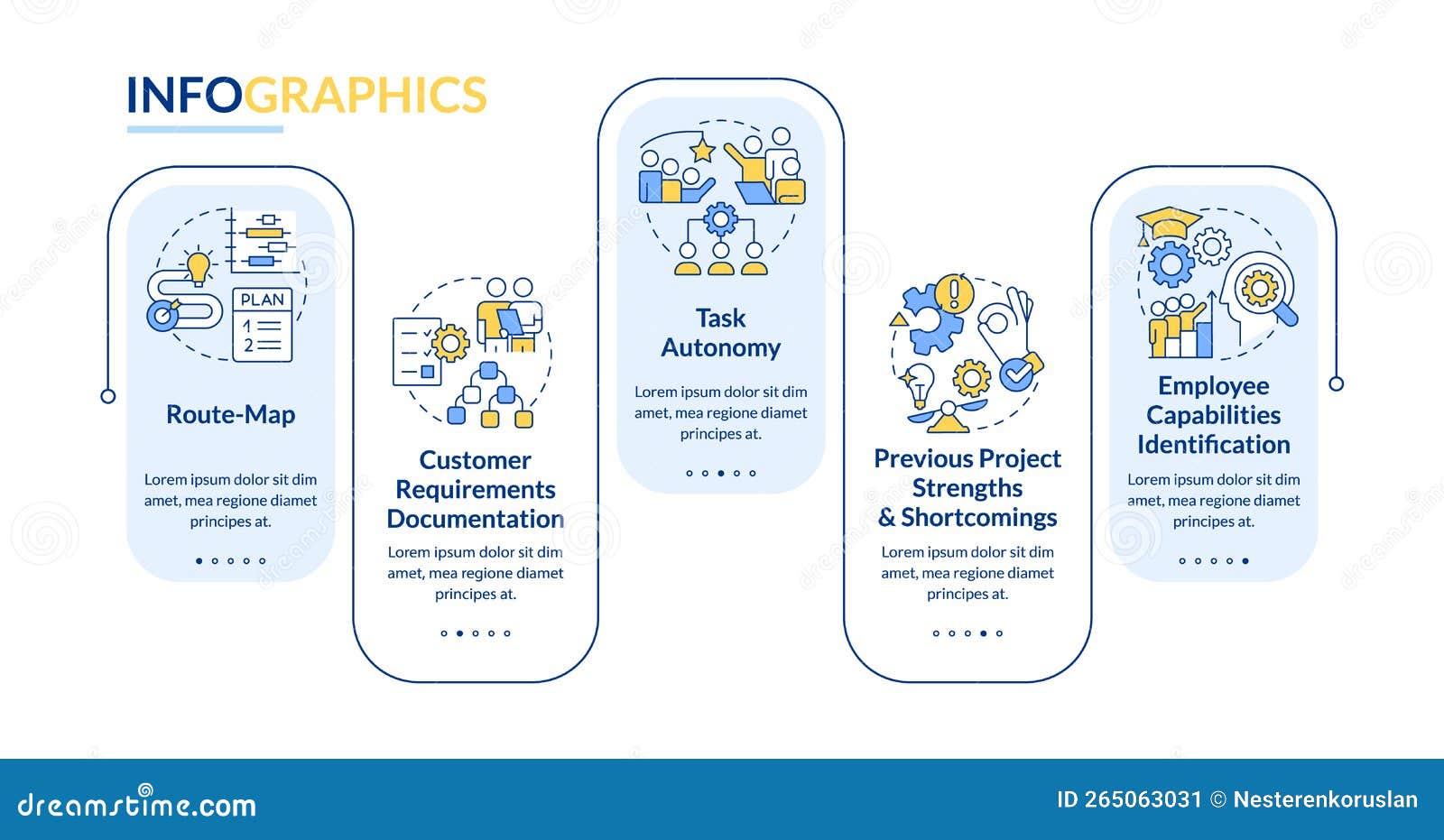 INFOGRAPHICS

PLAN
1
2

Route-Map

Lorem ipsum dolor sit dim amet, mea regione diamet principes at.

Customer Requirements Documentation

Lorem ipsum dolor sit dim amet, mea regione diamet principes at.

Task Autonomy

Lorem ipsum dolor sit dim amet, mea regione diamet principes at.

Previous Project Strengths & Shortcomings

Lorem ipsum dolor sit dim amet, mea regione diamet principes at.

Employee Capabilities Identification

Lorem ipsum dolor sit dim amet, mea regione diamet principes at.

dreamstime.com

ID 265063031 © Nesterenkoruslan