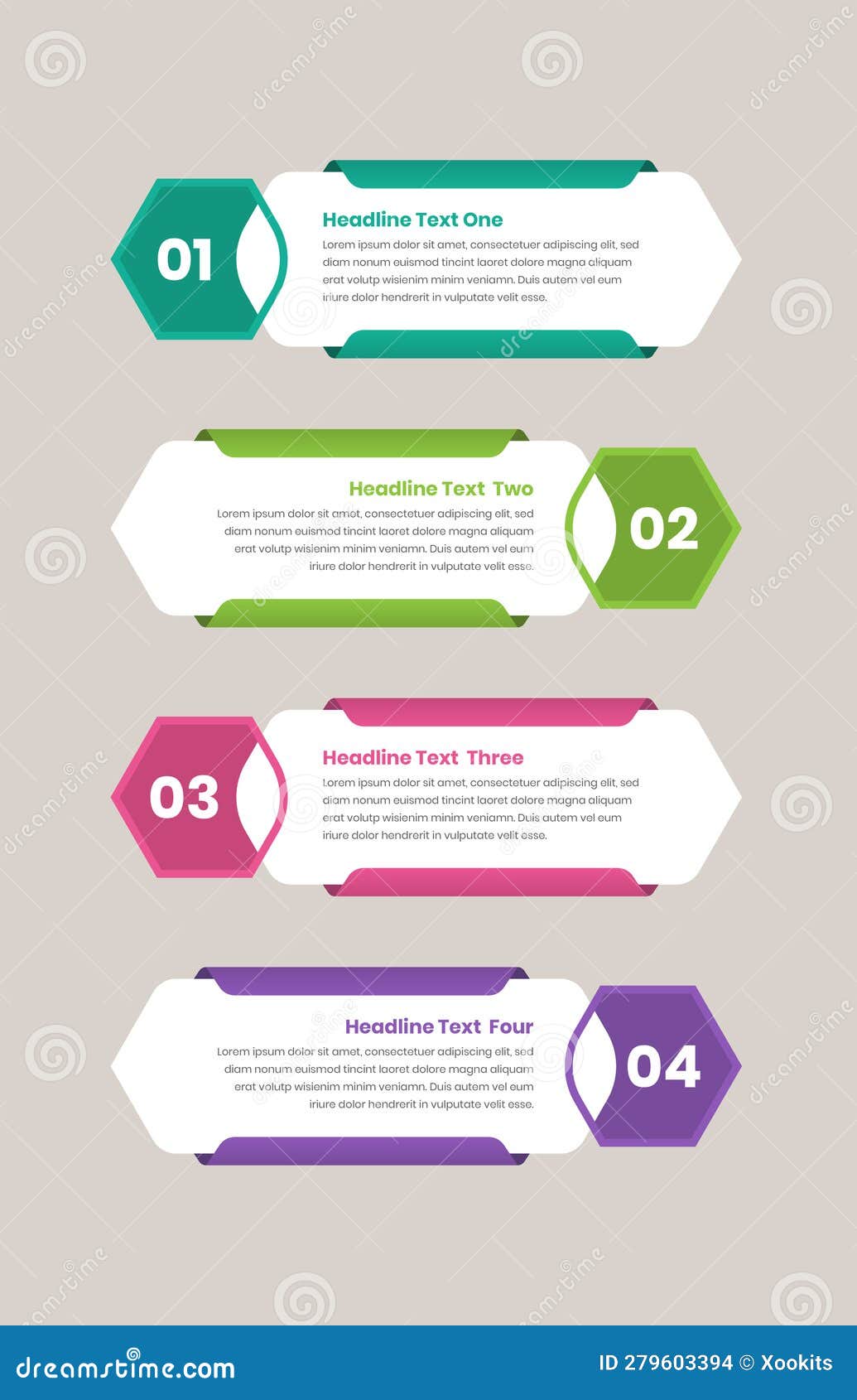 01

Headline Text One

Lorem ipsum dolor sit amet, consectetuer adipiscing elit, sed diam nonum euismod tincint laoret dolore magna aliquam erat volutp wisienim minim veniamn. Duis autem vel eum iriure dolor hendrerit in vulputate velit esse.

Headline Text Two

Lorem ipsum dolor sit amet, consectetuer adipiscing elit, sed diam nonum euismod tincint laoret dolore magna aliquam erat volutp wisienim minim veniamn. Duis autem vel eum iriure dolor hendrerit in vulputate velit esse.

02

03

Headline Text Three

Lorem ipsum dolor sit amet, consectetuer adipiscing elit, sed diam nonum euismod tincint laoret dolore magna aliquam erat volutp wisienim minim veniamn. Duis autem vel eum iriure dolor hendrerit in vulputate velit esse.

Headline Text Four

Lorem ipsum dolor sit amet, consectetuer adipiscing elit, sed diam nonum euismod tincint laoret dolore magna aliquam erat volutp wisienim minim veniamn. Duis autem vel eum iriure dolor hendrerit in vulputate velit esse.

04

dreamstime.com

ID 279603394 © Xookits