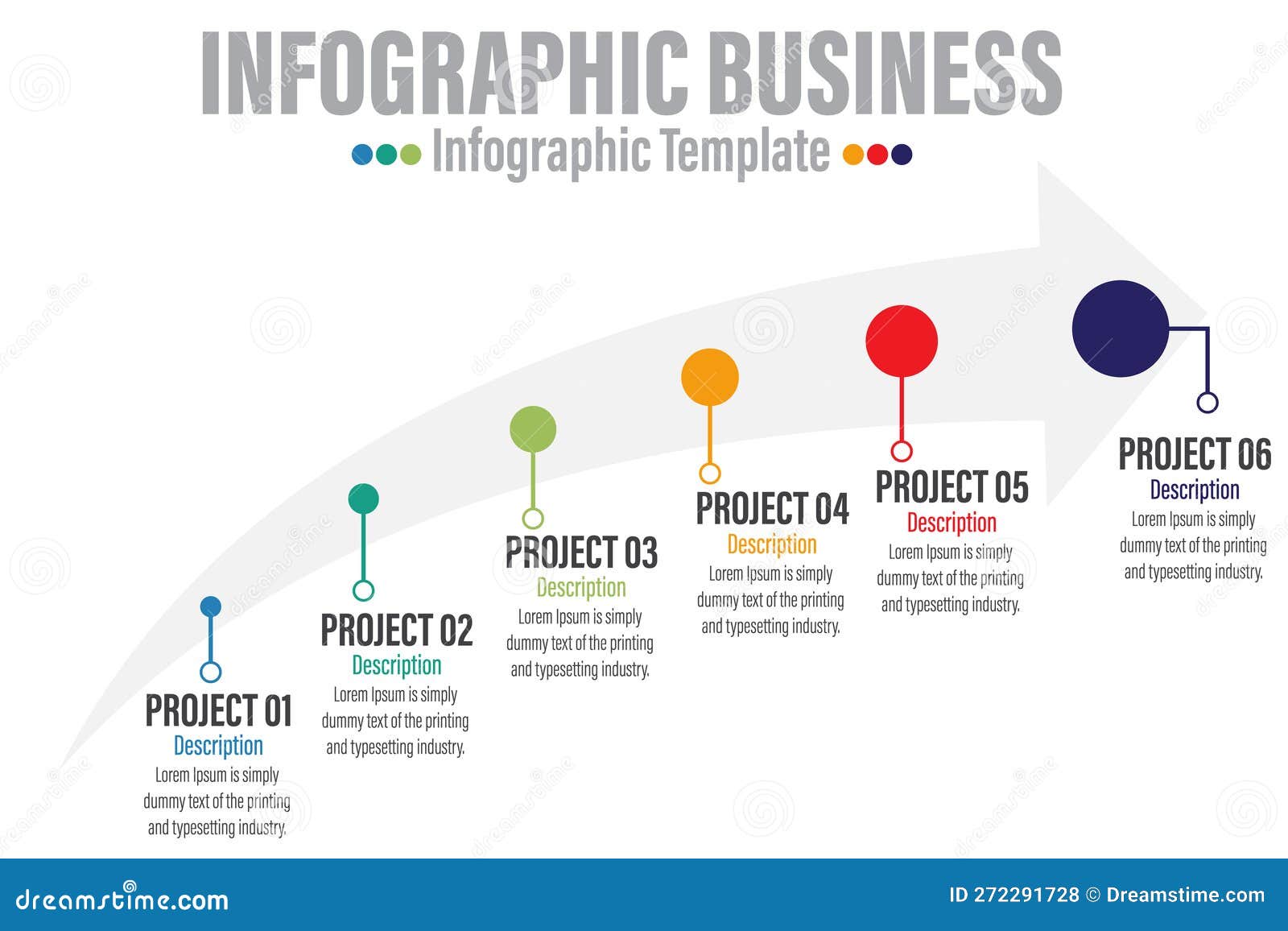 INFOGRAPHIC BUSINESS

Infographic Template

PROJECT 01
Description
Lorem Ipsum is simply dummy text of the printing and typesetting industry.

PROJECT 02
Description
Lorem Ipsum is simply dummy text of the printing and typesetting industry.

PROJECT 03
Description
Lorem Ipsum is simply dummy text of the printing and typesetting industry.

PROJECT 04
Description
Lorem Ipsum is simply dummy text of the printing and typesetting industry.

PROJECT 05
Description
Lorem Ipsum is simply dummy text of the printing and typesetting industry.

PROJECT 06
Description
Lorem Ipsum is simply dummy text of the printing and typesetting industry.

dreamstime.com

ID 272291728 © Dreamstime.com