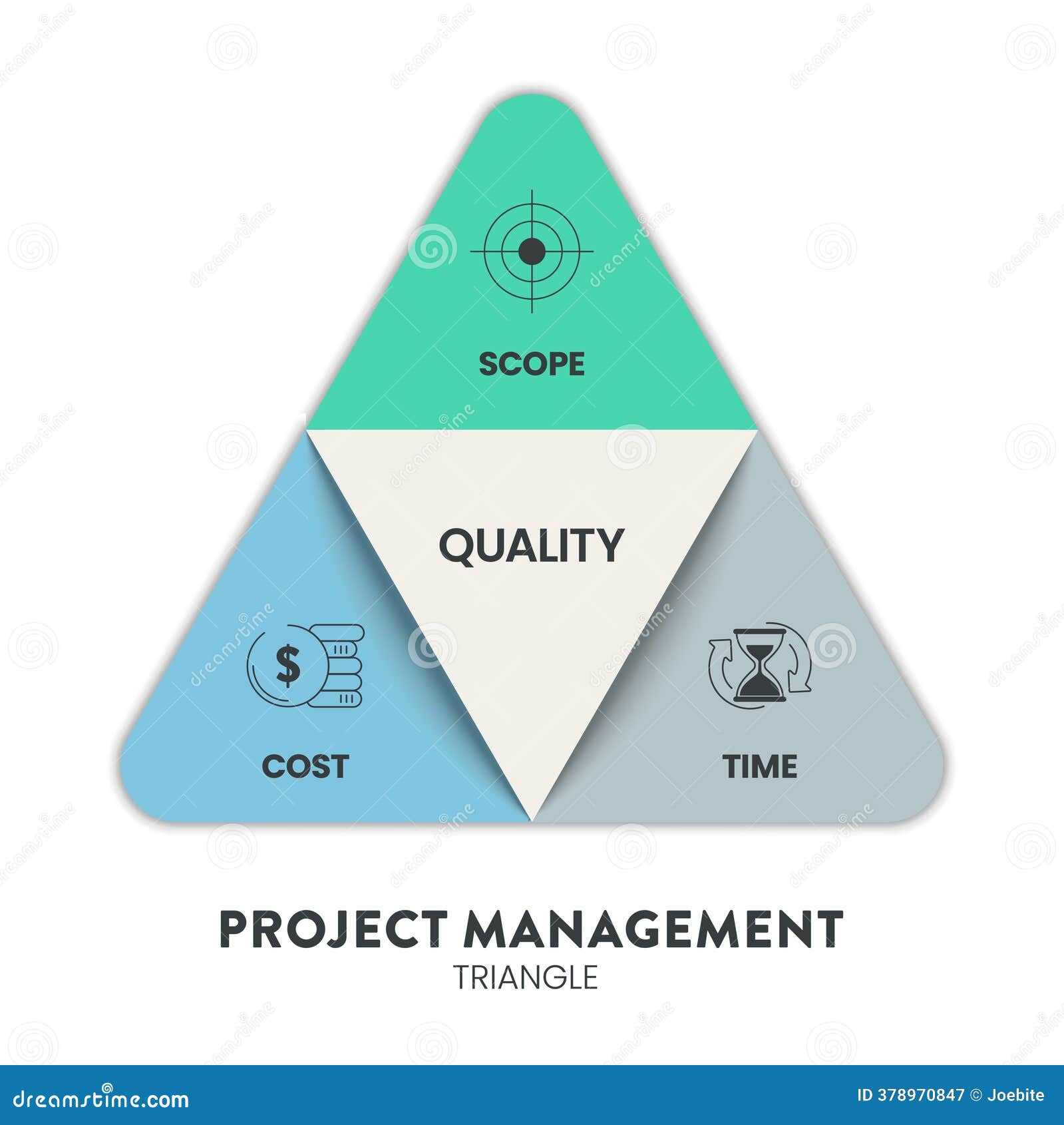 SCOPE

QUALITY

$

COST

TIME

PROJECT MANAGEMENT
TRIANGLE

dreamstime.com

ID 378970847 © Joebite