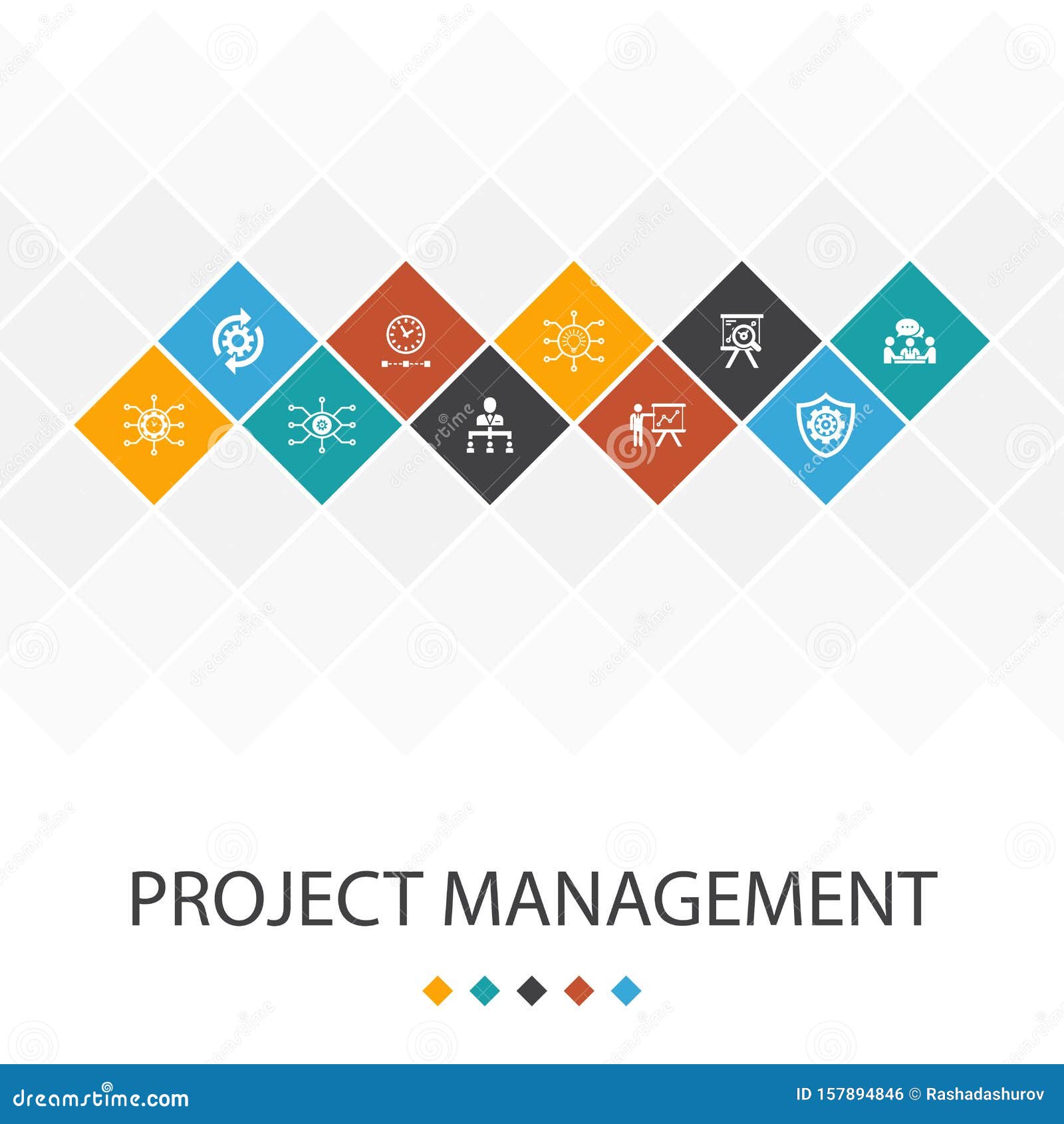 PROJECT MANAGEMENT

dreamstime.com

ID 157894846 © Rashadashurov