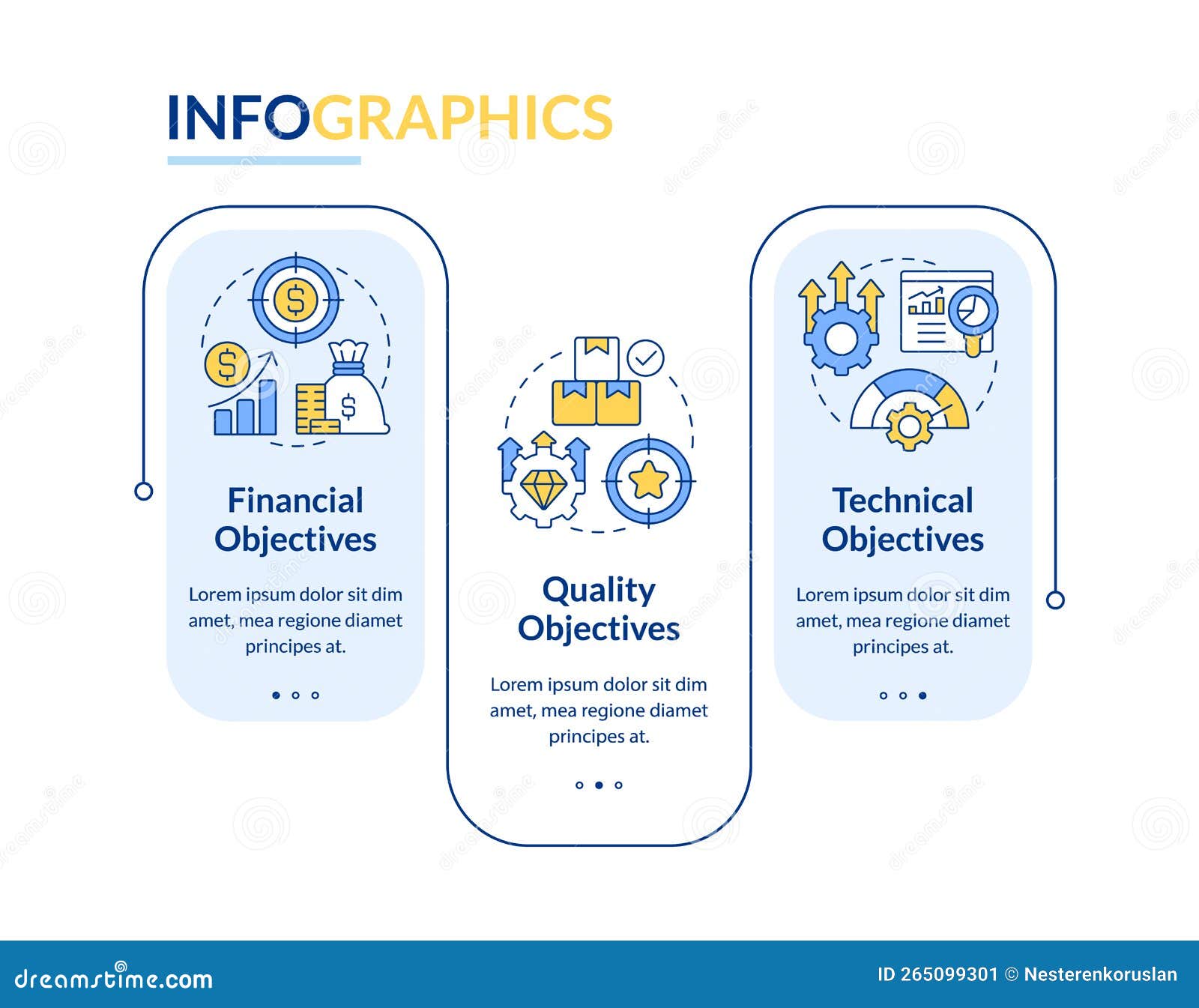 INFOGRAPHICS

Financial Objectives

Lorem ipsum dolor sit dim amet, mea regione diamet principes at.

Quality Objectives

Lorem ipsum dolor sit dim amet, mea regione diamet principes at.

Technical Objectives

Lorem ipsum dolor sit dim amet, mea regione diamet principes at.

dreamstime.com

ID 265099301 © Nesterenkoruslan