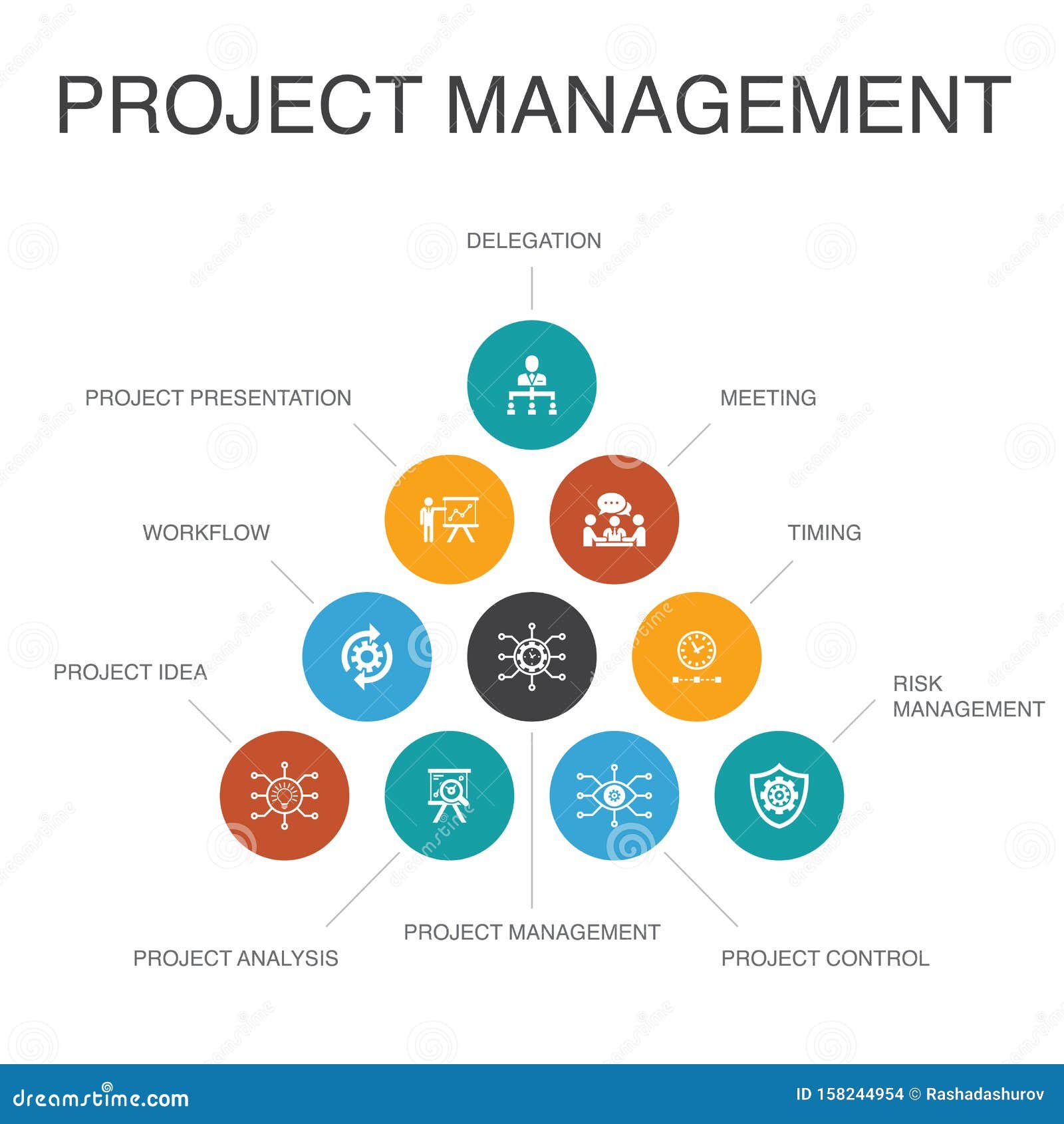 PROJECT MANAGEMENT

DELEGATION

PROJECT PRESENTATION

MEETING

WORKFLOW

TIMING

PROJECT IDEA

RISK MANAGEMENT

PROJECT ANALYSIS

PROJECT MANAGEMENT

PROJECT CONTROL

dreamstime.com

ID 158244954 © Rashadashurov