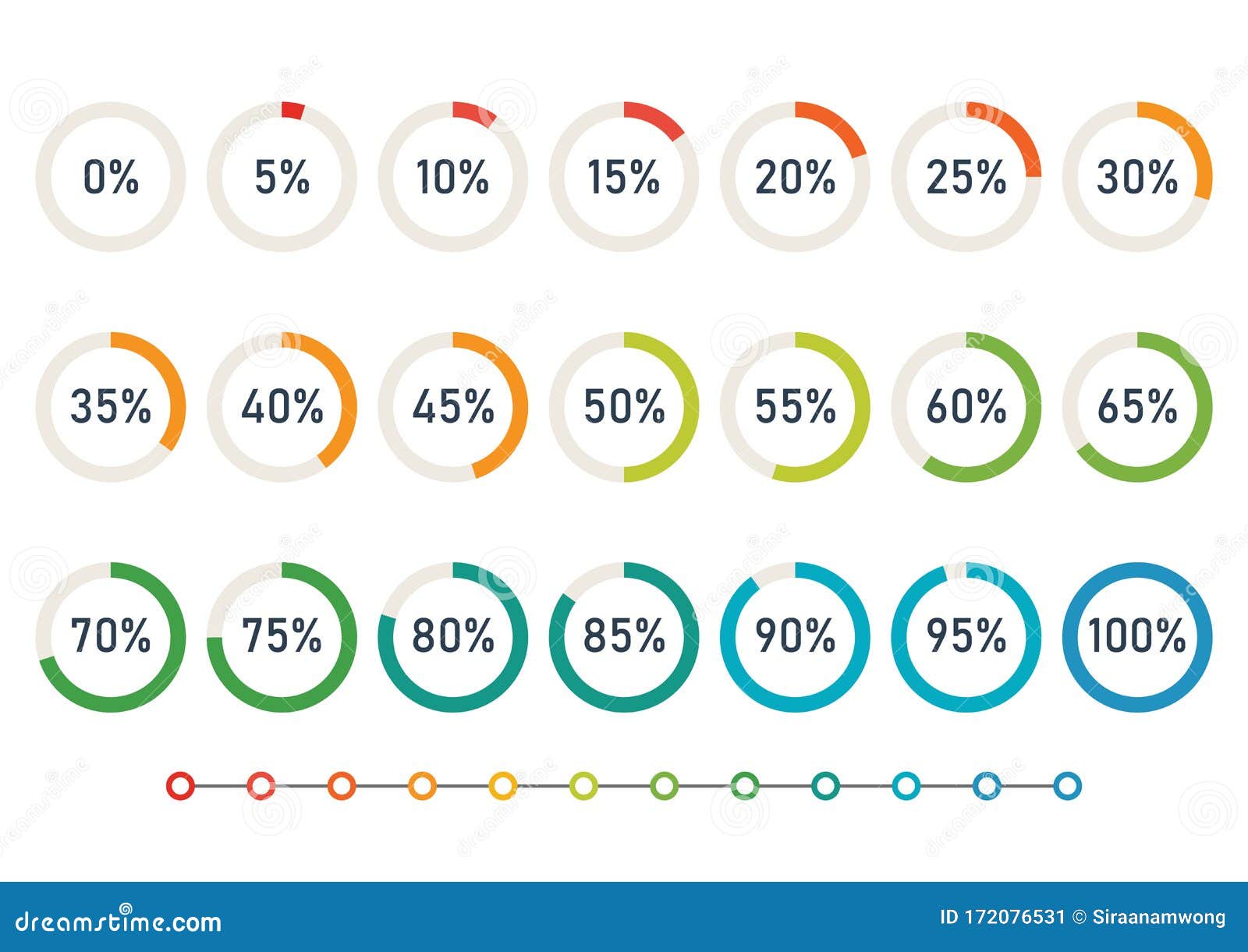 0% 5% 10% 15% 20% 25% 30%

35% 40% 45% 50% 55% 60% 65%

70% 75% 80% 85% 90% 95% 100%

dreamstime.com

ID 172076531 © Siraanamwong