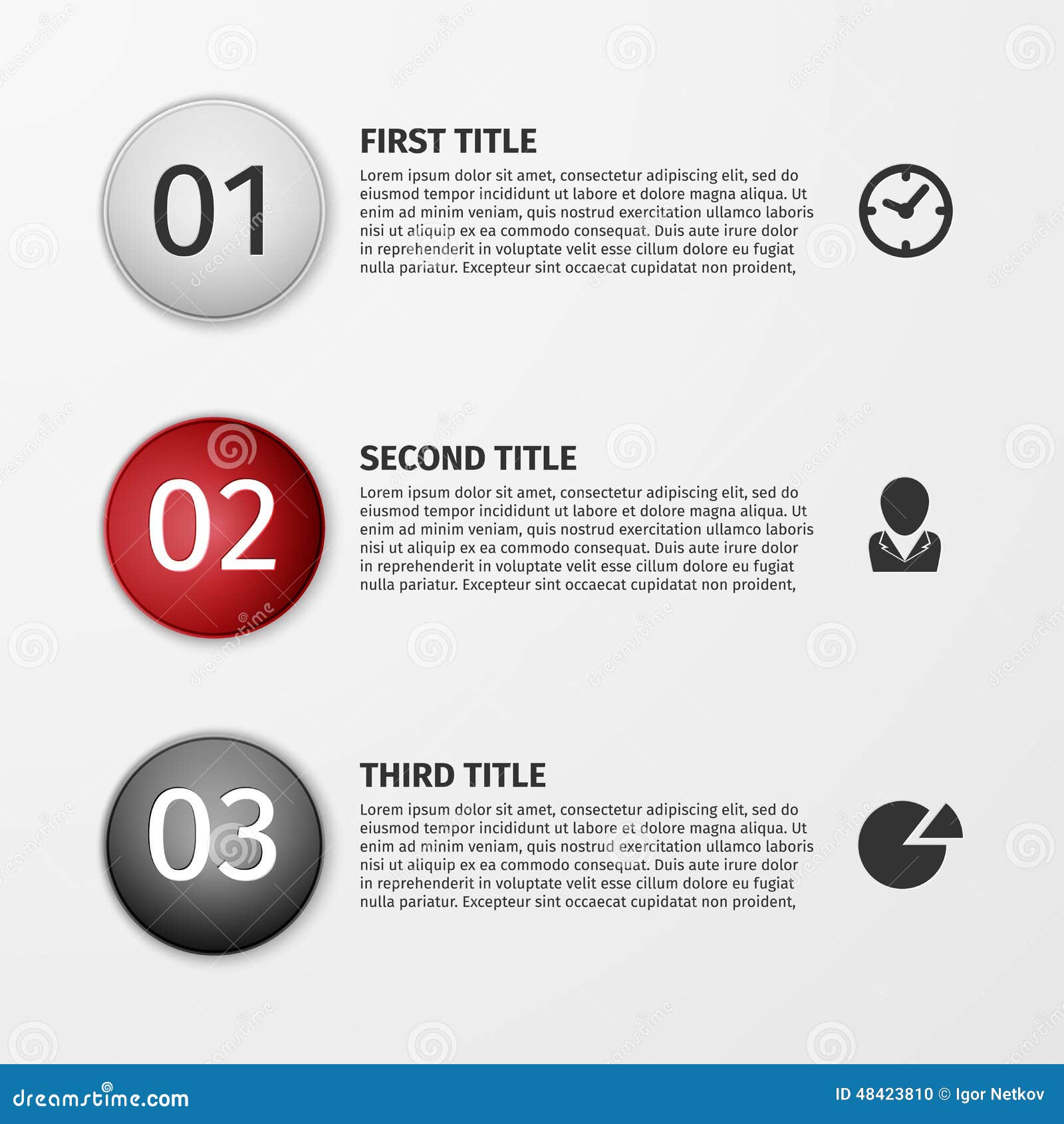 01

FIRST TITLE

Lorem ipsum dolor sit amet, consectetur adipiscing elit, sed do eiusmod tempor incididunt ut labore et dolore magna aliqua. Ut enim ad minim veniam, quis nostrud exercitation ullamco laboris nisi ut aliquip ex ea commodo consequat. Duis aute irure dolor in reprehenderit in voluptate velit esse cillum dolore eu fugiat nulla pariatur. Excepteur sint occaecat cupidatat non proident,

02

SECOND TITLE

Lorem ipsum dolor sit amet, consectetur adipiscing elit, sed do eiusmod tempor incididunt ut labore et dolore magna aliqua. Ut enim ad minim veniam, quis nostrud exercitation ullamco laboris nisi ut aliquip ex ea commodo consequat. Duis aute irure dolor in reprehenderit in voluptate velit esse cillum dolore eu fugiat nulla pariatur. Excepteur sint occaecat cupidatat non proident,

03

THIRD TITLE

Lorem ipsum dolor sit amet, consectetur adipiscing elit, sed do eiusmod tempor incididunt ut labore et dolore magna aliqua. Ut enim ad minim veniam, quis nostrud exercitation ullamco laboris nisi ut aliquip ex ea commodo consequat. Duis aute irure dolor in reprehenderit in voluptate velit esse cillum dolore eu fugiat nulla pariatur. Excepteur sint occaecat cupidatat non proident,

dreamstime.com

ID 48423810 © Igor Netkov