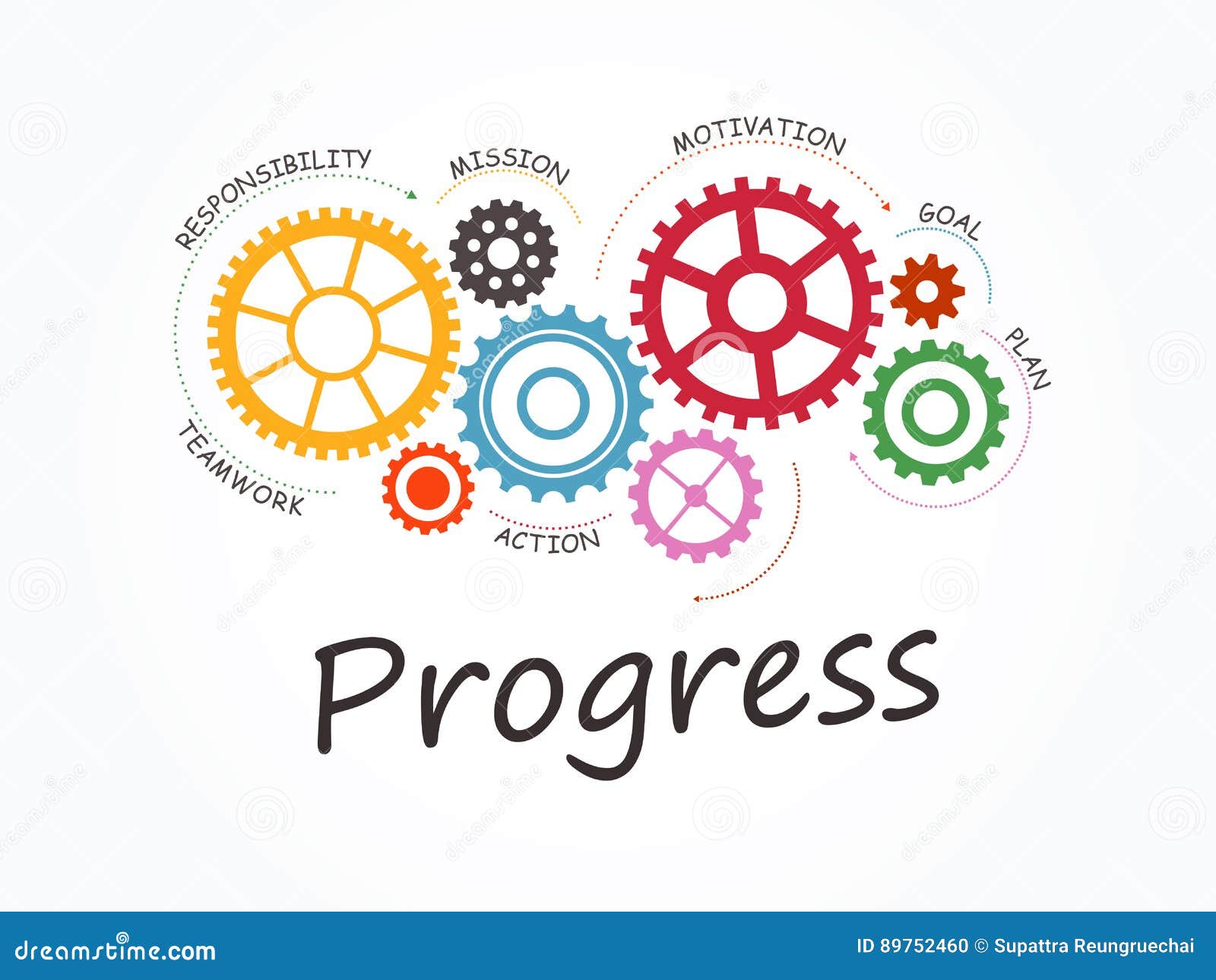 RESPONSIBILITY
MISSION
MOTIVATION
GOAL
PLAN
TEAMWORK
ACTION

Progress

dreamstime.com
ID 89752460 © Supattra Reungruechai