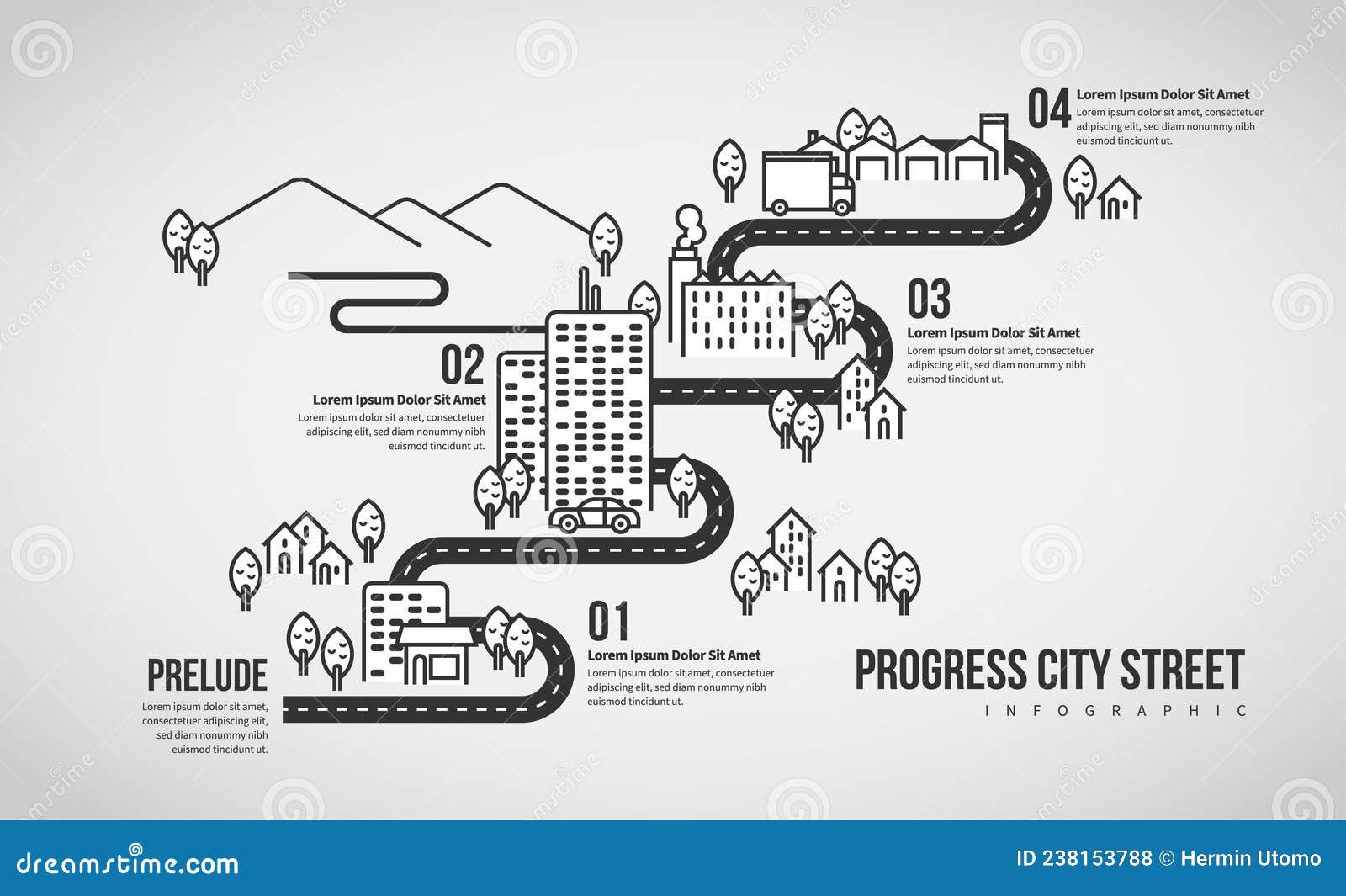 04 Lorem Ipsum Dolor Sit Amet
Lorem ipsum dolor sit amet, consectetuer adipiscing elit, sed diam nonummy nibh euismod tincidunt ut.

03
Lorem Ipsum Dolor Sit Amet
Lorem ipsum dolor sit amet, consectetuer adipiscing elit, sed diam nonummy nibh euismod tincidunt ut.

02
Lorem Ipsum Dolor Sit Amet
Lorem ipsum dolor sit amet, consectetuer adipiscing elit, sed diam nonummy nibh euismod tincidunt ut.

01
Lorem Ipsum Dolor Sit Amet
Lorem ipsum dolor sit amet, consectetuer adipiscing elit, sed diam nonummy nibh euismod tincidunt ut.

PRELUDE
Lorem ipsum dolor sit amet, consectetuer adipiscing elit, sed diam nonummy nibh euismod tincidunt ut.

PROGRESS CITY STREET
INFOGRAPHIC

dreamstime.com
ID 238153788 © Hermin Utomo