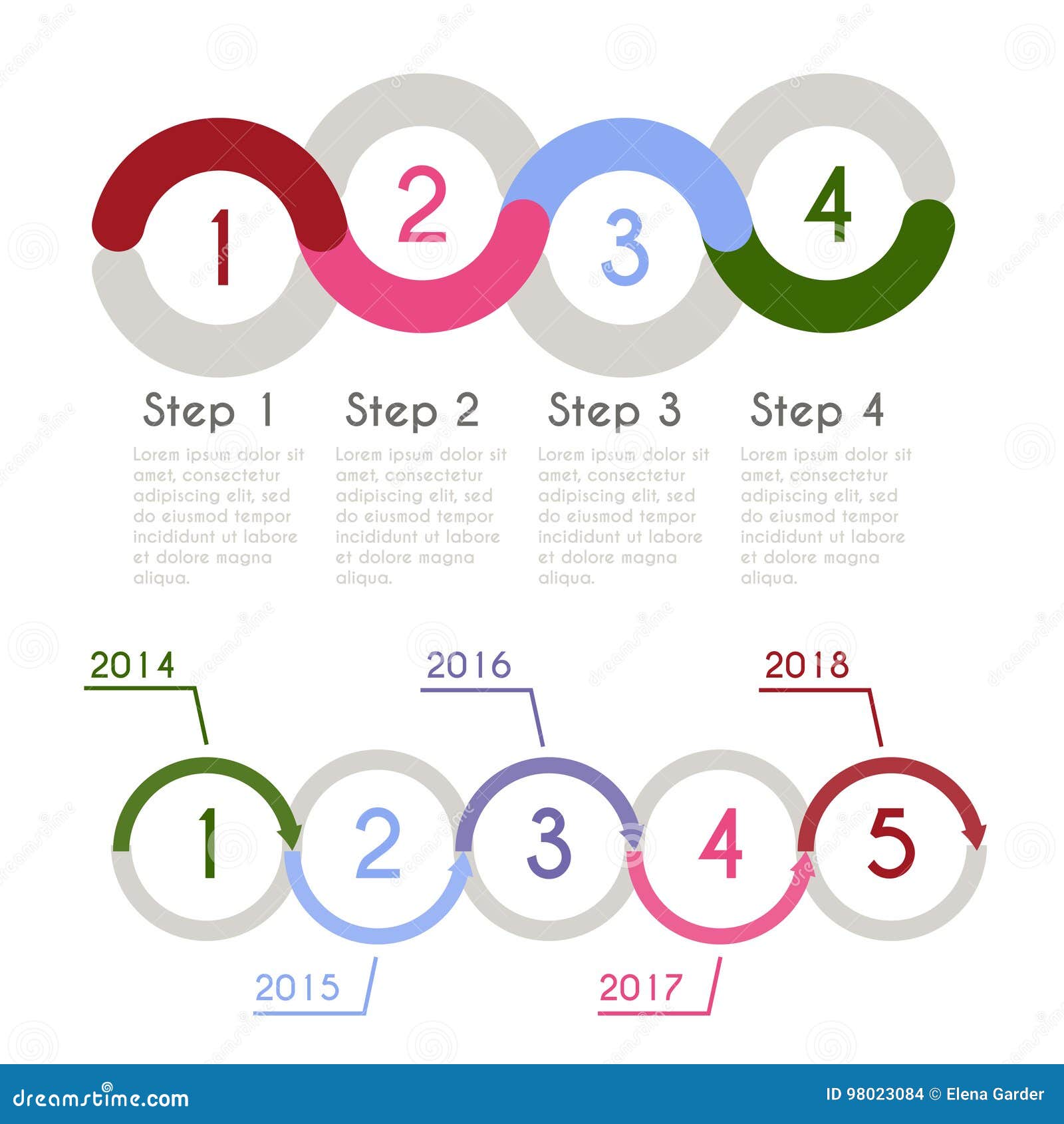 1 2 3 4

Step 1

Lorem ipsum dolor sit amet, consectetur adipiscing elit, sed do eiusmod tempor incididunt ut labore et dolore magna aliqua.

Step 2

Lorem ipsum dolor sit amet, consectetur adipiscing elit, sed do eiusmod tempor incididunt ut labore et dolore magna aliqua.

Step 3

Lorem ipsum dolor sit amet, consectetur adipiscing elit, sed do eiusmod tempor incididunt ut labore et dolore magna aliqua.

Step 4

Lorem ipsum dolor sit amet, consectetur adipiscing elit, sed do eiusmod tempor incididunt ut labore et dolore magna aliqua.

2014

2016

2018

1 2 3 4 5

2015

2017

dreamstime.com

ID 98023084 © Elena Garder