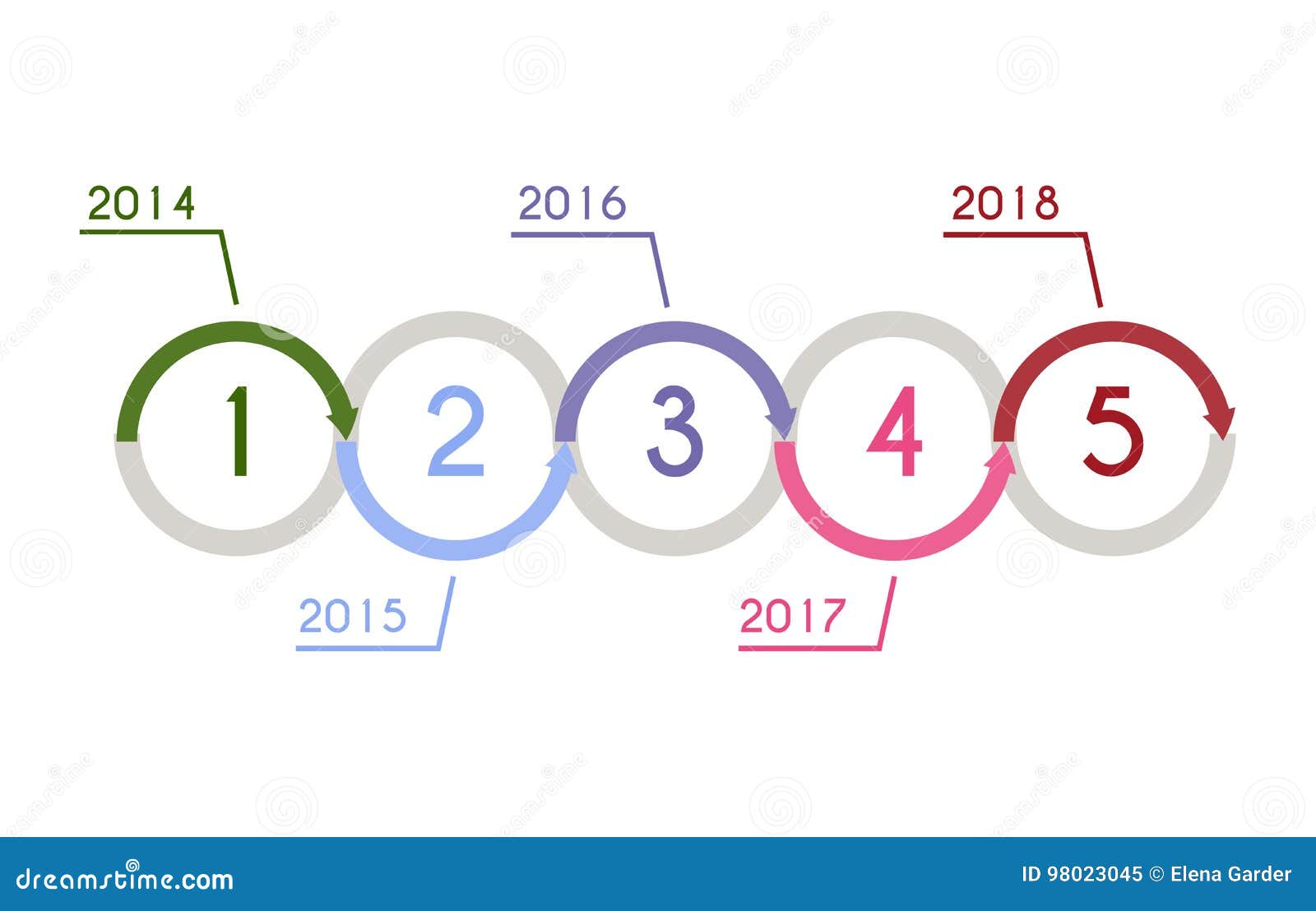 2014

2016

2018

1 2 3 4 5

2015

2017

dreamstime.com

ID 98023045 © Elena Garder